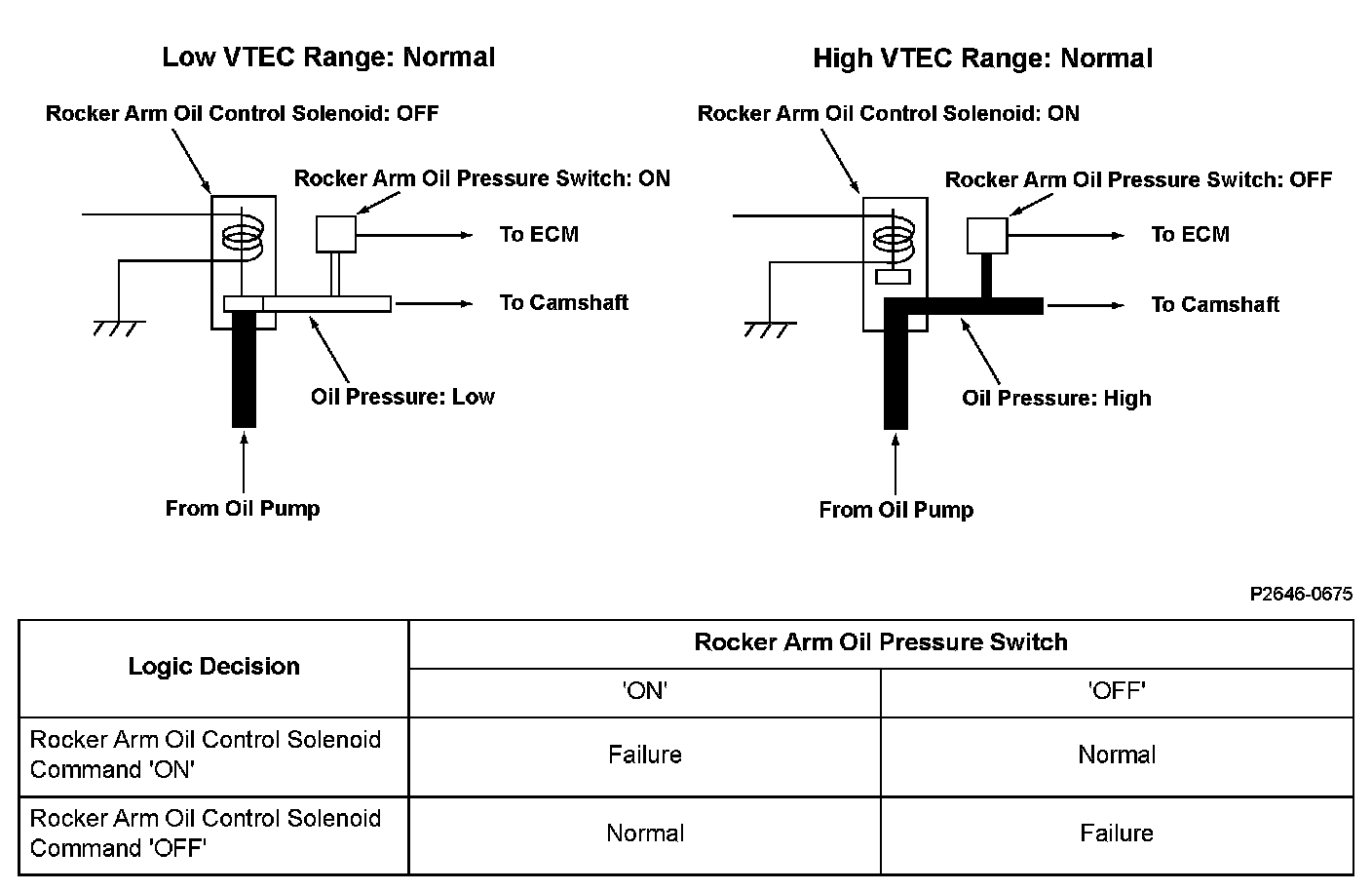 Low VTEC Range: Normal

Rocker Arm Oil Control Solenoid: OFF

Rocker Arm Oil Pressure Switch: ON

To ECM

To Camshaft

Oil Pressure: Low

From Oil Pump

High VTEC Range: Normal

Rocker Arm Oil Control Solenoid: ON

Rocker Arm Oil Pressure Switch: OFF

To ECM

To Camshaft

Oil Pressure: High

From Oil Pump

P2646-0675

| Logic Decision | Rocker Arm Oil Pressure Switch | |
|---|---|---|
| | 'ON' | 'OFF' |
| Rocker Arm Oil Control Solenoid Command 'ON' | Failure | Normal |
| Rocker Arm Oil Control Solenoid Command 'OFF' | Normal | Failure |