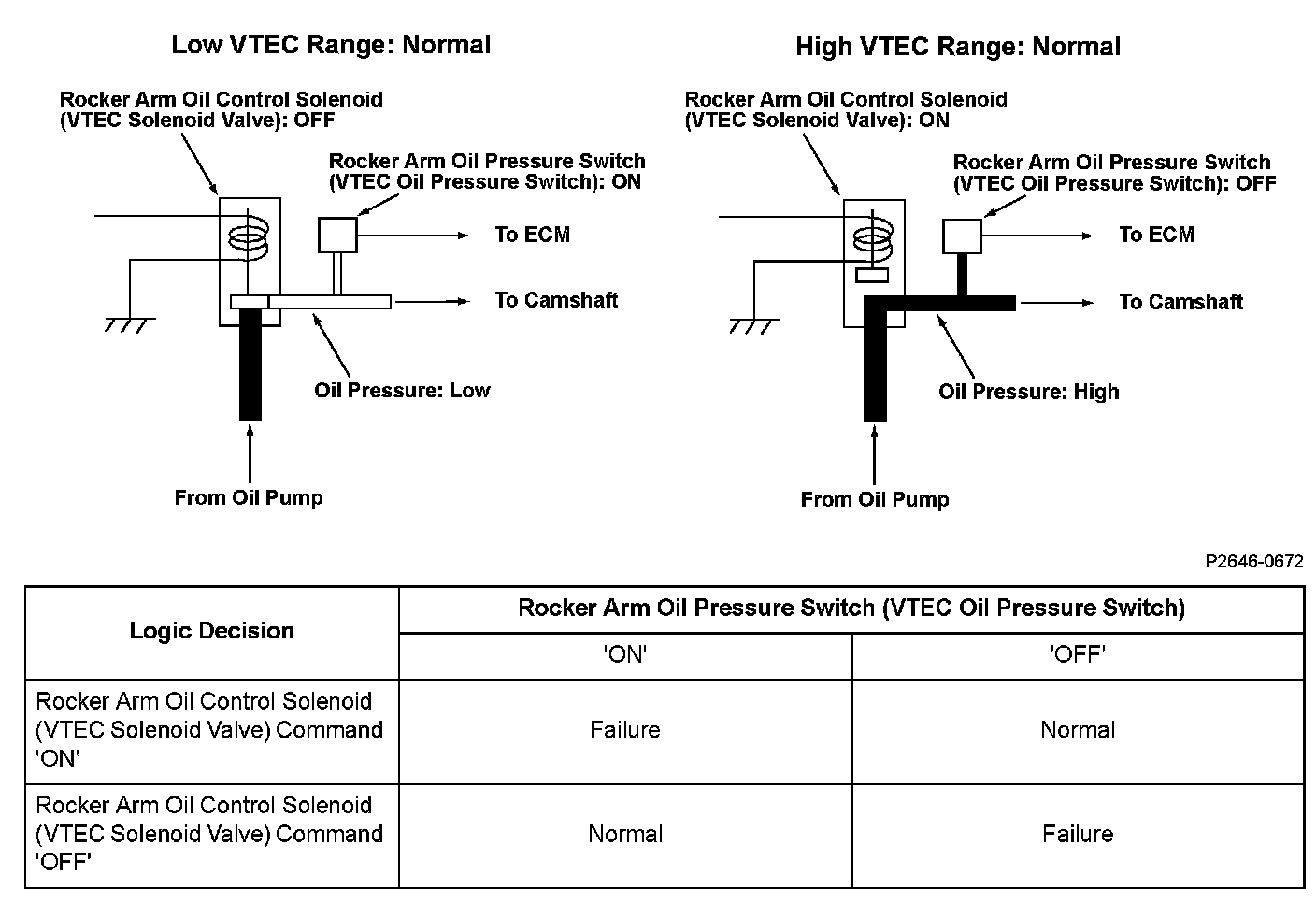 Low VTEC Range: Normal

Rocker Arm Oil Control Solenoid (VTEC Solenoid Valve): OFF

Rocker Arm Oil Pressure Switch (VTEC Oil Pressure Switch): ON

To ECM

To Camshaft

Oil Pressure: Low

From Oil Pump

High VTEC Range: Normal

Rocker Arm Oil Control Solenoid (VTEC Solenoid Valve): ON

Rocker Arm Oil Pressure Switch (VTEC Oil Pressure Switch): OFF

To ECM

To Camshaft

Oil Pressure: High

From Oil Pump

P2646-0672

| Logic Decision | Rocker Arm Oil Pressure Switch (VTEC Oil Pressure Switch) | |
|---|---|---|
| | 'ON' | 'OFF' |
| Rocker Arm Oil Control Solenoid (VTEC Solenoid Valve) Command 'ON' | Failure | Normal |
| Rocker Arm Oil Control Solenoid (VTEC Solenoid Valve) Command 'OFF' | Normal | Failure |