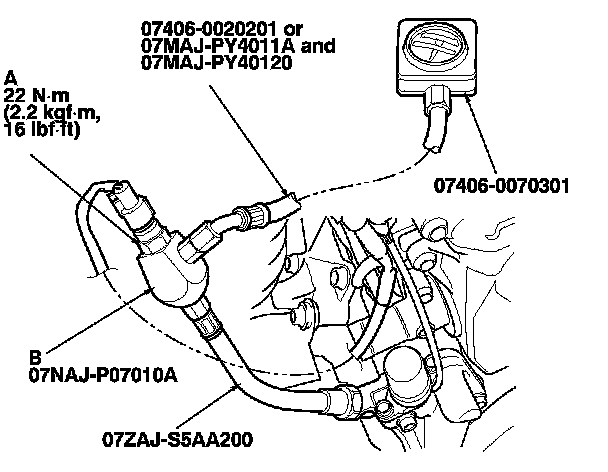 07406-0020201 or
07MAJ-PY4011A and
07MAJ-PY40120

A
22 N·m
(2.2 kgf·m,
16 lbf·ft)

07406-0070301

B
07NAJ-P07010A

07ZAJ-S5AA200