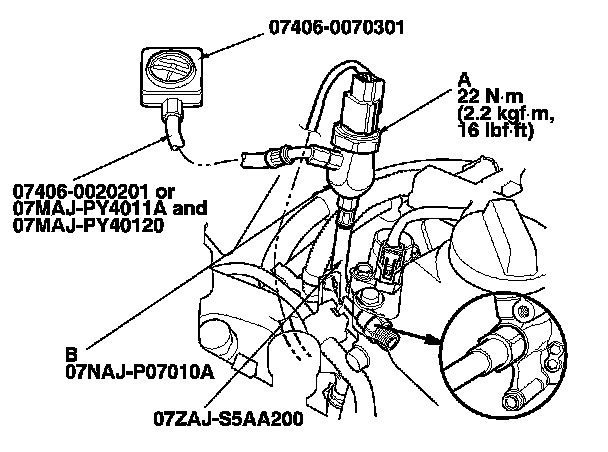 07406-0070301

A
22 N·m
(2.2 kgf·m,
16 lbf·ft)

07406-0020201 or
07MAJ-PY4011A and
07MAJ-PY40120

B
07NAJ-P07010A

07ZAJ-S5AA200