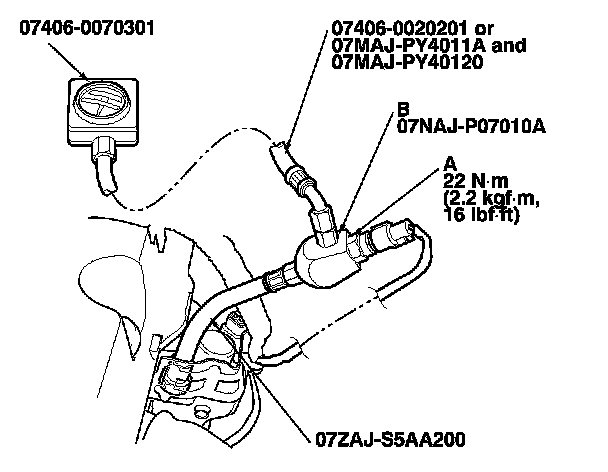 07406-0070301

07406-0020201 or
07MAJ-PY4011A and
07MAJ-PY40120

B
07NAJ-P07010A

A
22 N·m
(2.2 kgf·m,
16 lbf·ft)

07ZAJ-S5AA200