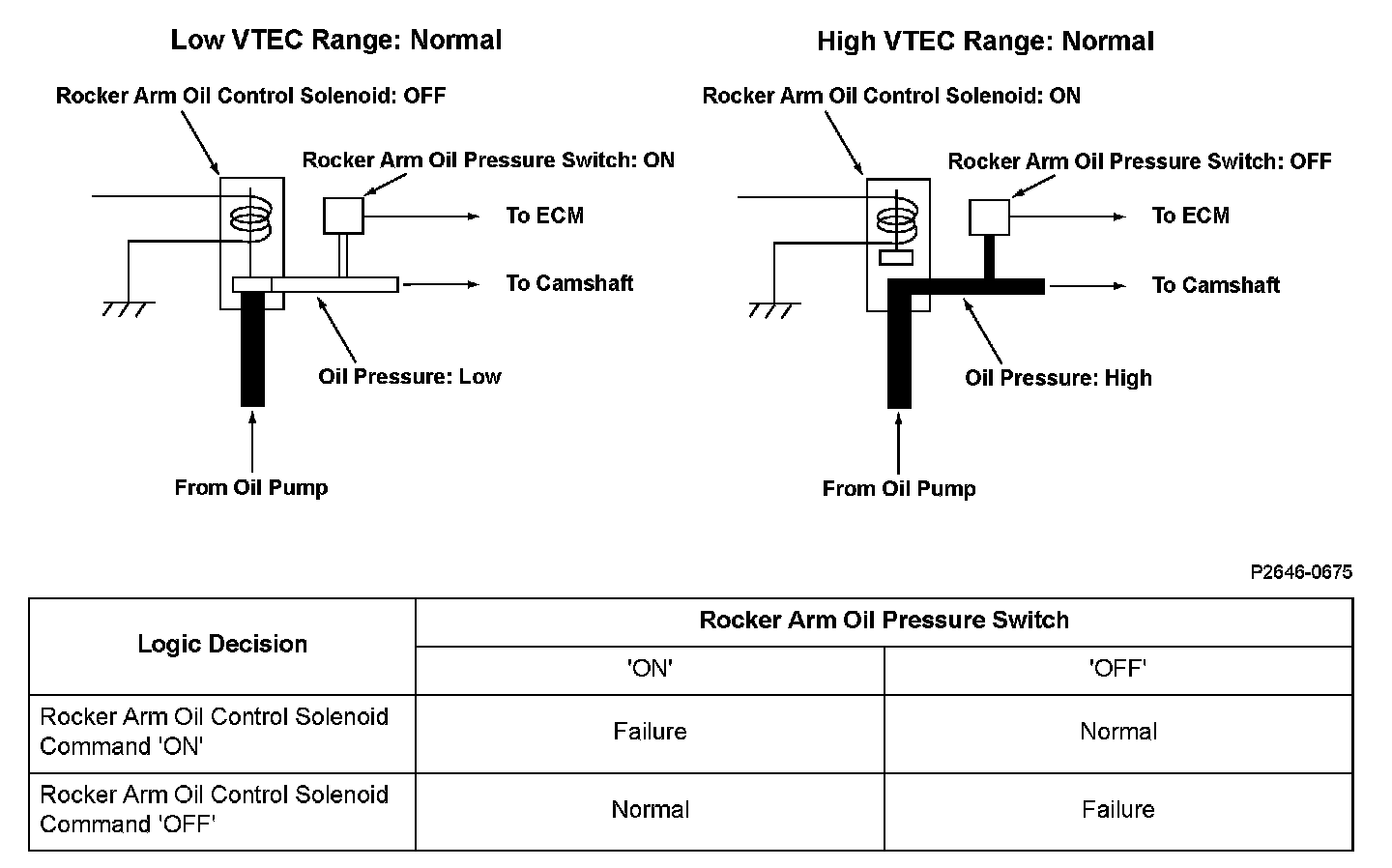 Low VTEC Range: Normal

Rocker Arm Oil Control Solenoid: OFF

Rocker Arm Oil Pressure Switch: ON

To ECM

To Camshaft

Oil Pressure: Low

From Oil Pump

High VTEC Range: Normal

Rocker Arm Oil Control Solenoid: ON

Rocker Arm Oil Pressure Switch: OFF

To ECM

To Camshaft

Oil Pressure: High

From Oil Pump

P2646-0675

| Logic Decision | Rocker Arm Oil Pressure Switch 'ON' | Rocker Arm Oil Pressure Switch 'OFF' |
|---|---|---|
| Rocker Arm Oil Control Solenoid Command 'ON' | Failure | Normal |
| Rocker Arm Oil Control Solenoid Command 'OFF' | Normal | Failure |