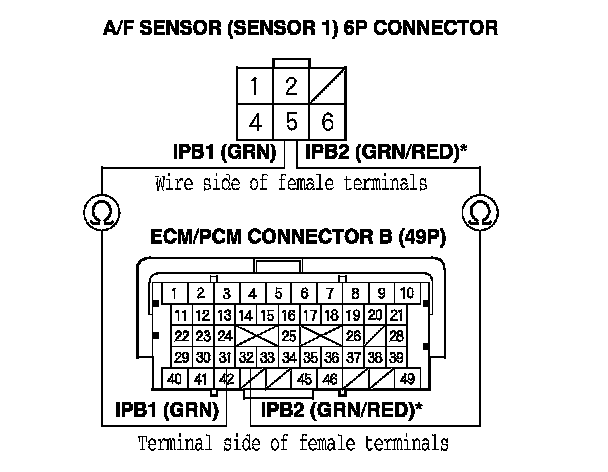 A/F SENSOR (SENSOR 1) 6P CONNECTOR

1 2
4 5 6

IPB1 (GRN) IPB2 (GRN/RED)*

Wire side of female terminals

Ω Ω

ECM/PCM CONNECTOR B (49P)

1 2 3 4 5 6 7 8 9 10
11 12 13 14 15 16 17 18 19 20 21
22 23 24 25 26 28
29 30 31 32 33 34 35 36 37 38 39
40 41 42 45 46 49

IPB1 (GRN) IPB2 (GRN/RED)*

Terminal side of female terminals