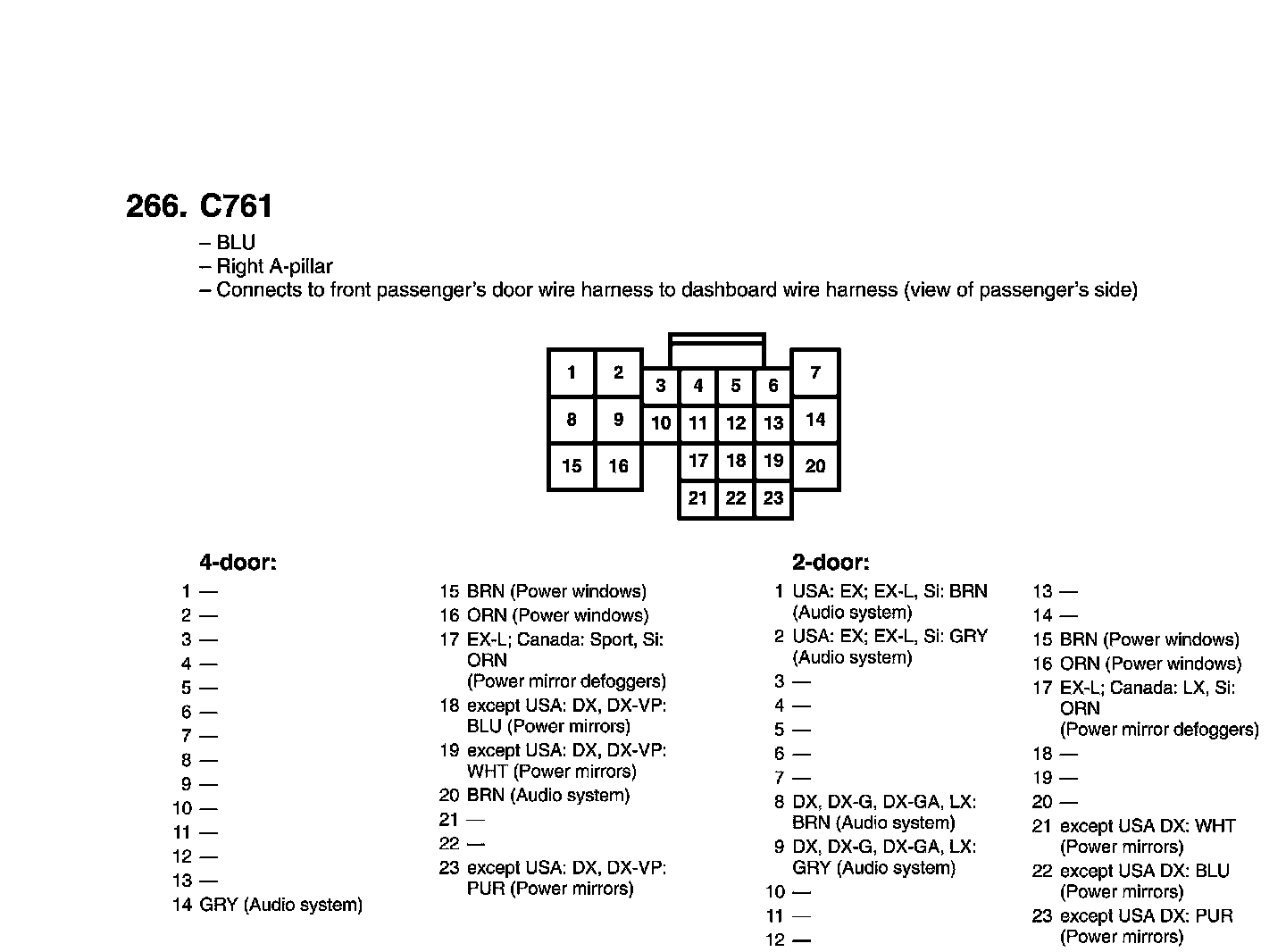 266. C761

– BLU
– Right A-pillar
– Connects to front passenger's door wire harness to dashboard wire harness (view of passenger's side)

1 2 3 4 5 6 7
8 9 10 11 12 13 14
15 16 17 18 19 20
21 22 23

4-door:

1 —
2 —
3 —
4 —
5 —
6 —
7 —
8 —
9 —
10 —
11 —
12 —
13 —
14 GRY (Audio system)

15 BRN (Power windows)
16 ORN (Power windows)
17 EX-L; Canada: Sport, Si: ORN (Power mirror defoggers)
18 except USA: DX, DX-VP: BLU (Power mirrors)
19 except USA: DX, DX-VP: WHT (Power mirrors)
20 BRN (Audio system)
21 —
22 —
23 except USA: DX, DX-VP: PUR (Power mirrors)

2-door:

1 USA: EX; EX-L, Si: BRN (Audio system)
2 USA: EX; EX-L, Si: GRY (Audio system)
3 —
4 —
5 —
6 —
7 —
8 DX, DX-G, DX-GA, LX: BRN (Audio system)
9 DX, DX-G, DX-GA, LX: GRY (Audio system)
10 —
11 —
12 —

13 —
14 —
15 BRN (Power windows)
16 ORN (Power windows)
17 EX-L; Canada: LX, Si: ORN (Power mirror defoggers)
18 —
19 —
20 —
21 except USA DX: WHT (Power mirrors)
22 except USA DX: BLU (Power mirrors)
23 except USA DX: PUR (Power mirrors)