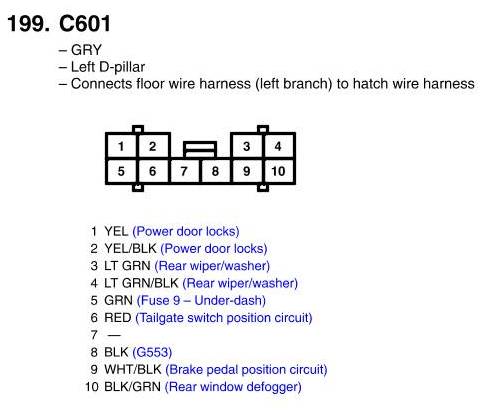 199. C601

– GRY
– Left D-pillar
– Connects floor wire harness (left branch) to hatch wire harness

1 2 3 4
5 6 7 8 9 10

1 YEL (Power door locks)
2 YEL/BLK (Power door locks)
3 LT GRN (Rear wiper/washer)
4 LT GRN/BLK (Rear wiper/washer)
5 GRN (Fuse 9 – Under-dash)
6 RED (Tailgate switch position circuit)
7 —
8 BLK (G553)
9 WHT/BLK (Brake pedal position circuit)
10 BLK/GRN (Rear window defogger)