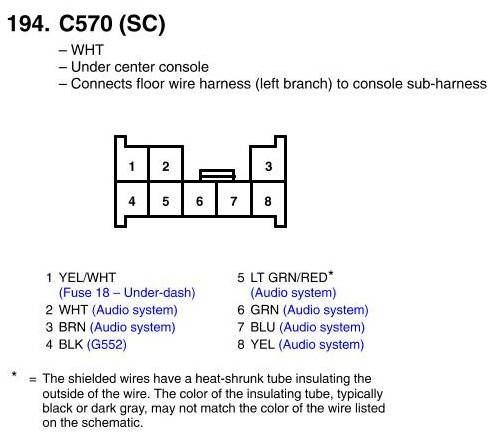 194. C570 (SC)

– WHT
– Under center console
– Connects floor wire harness (left branch) to console sub-harness

1
2
3
4
5
6
7
8

1 YEL/WHT (Fuse 18 – Under-dash)
2 WHT (Audio system)
3 BRN (Audio system)
4 BLK (G552)

5 LT GRN/RED* (Audio system)
6 GRN (Audio system)
7 BLU (Audio system)
8 YEL (Audio system)

* = The shielded wires have a heat-shrunk tube insulating the outside of the wire. The color of the insulating tube, typically black or dark gray, may not match the color of the wire listed on the schematic.