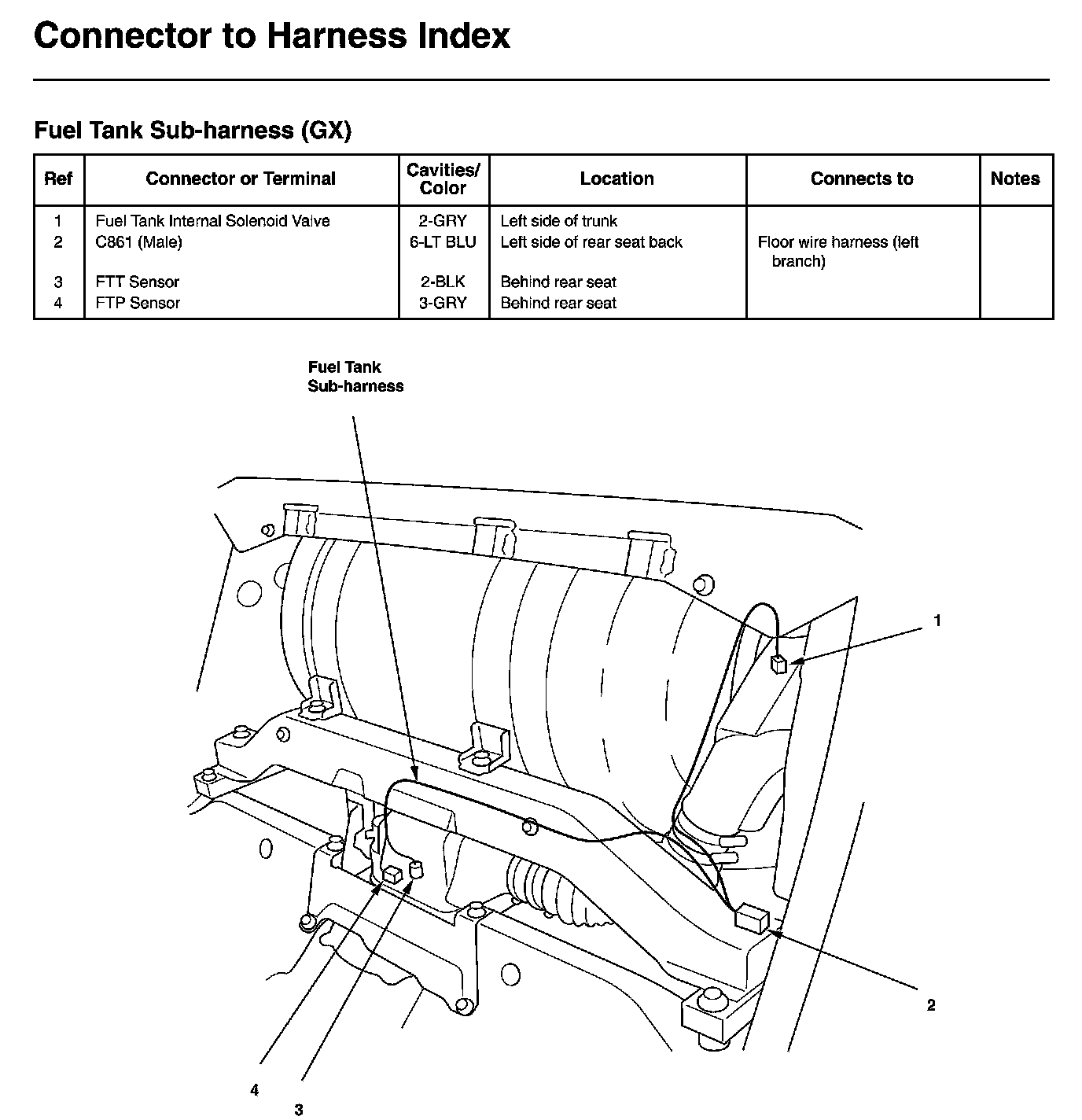 Connector to Harness Index

Fuel Tank Sub-harness (GX)

| Ref | Connector or Terminal | Cavities/ Color | Location | Connects to | Notes |
|---|---|---|---|---|---|
| 1 | Fuel Tank Internal Solenoid Valve | 2-GRY | Left side of trunk | | |
| 2 | C861 (Male) | 6-LT BLU | Left side of rear seat back | Floor wire harness (left branch) | |
| 3 | FTT Sensor | 2-BLK | Behind rear seat | | |
| 4 | FTP Sensor | 3-GRY | Behind rear seat | | |

Fuel Tank Sub-harness

1

2

4

3