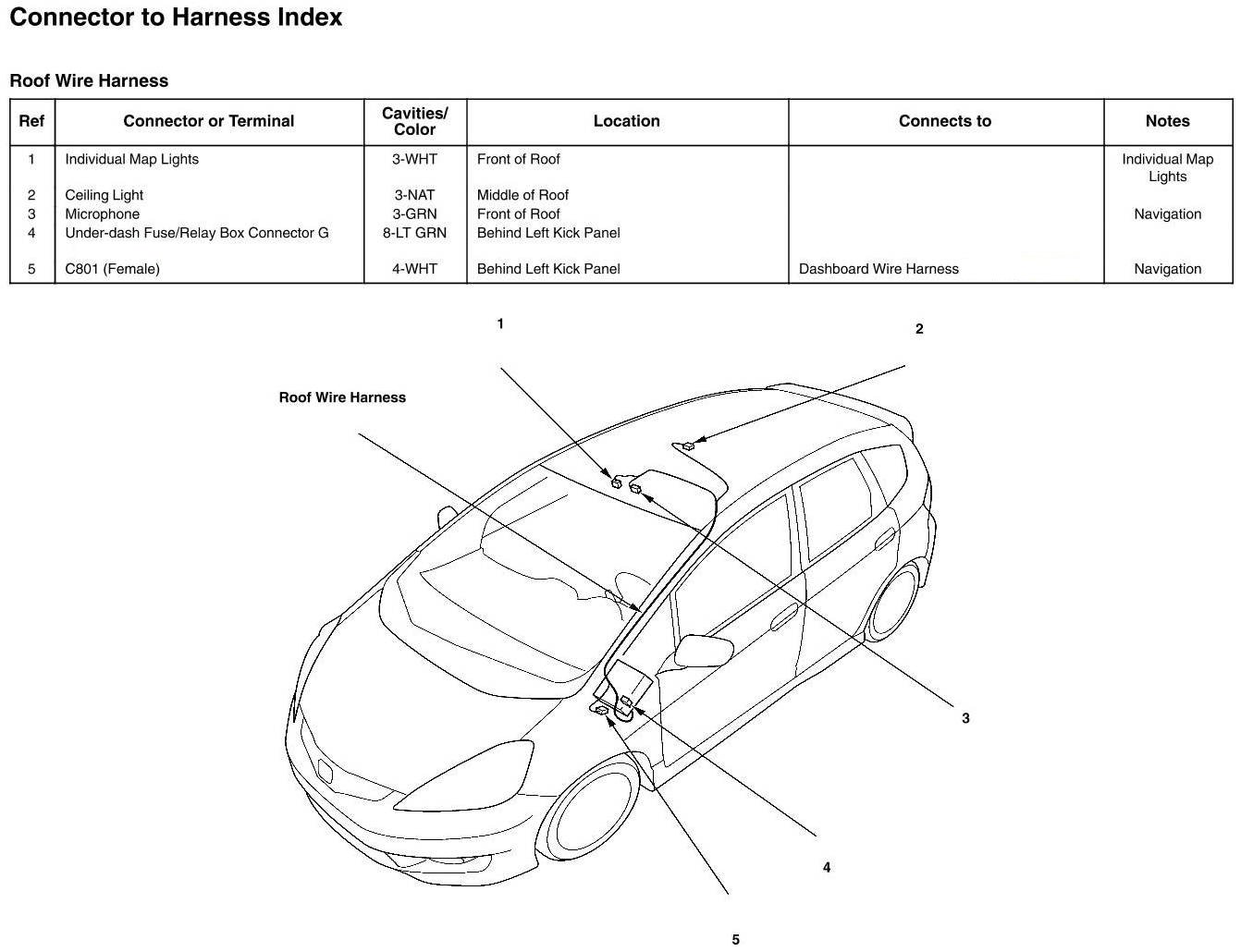 Connector to Harness Index

Roof Wire Harness

| Ref | Connector or Terminal | Cavities/ Color | Location | Connects to | Notes |
|---|---|---|---|---|---|
| 1 | Individual Map Lights | 3-WHT | Front of Roof | | Individual Map Lights |
| 2 | Ceiling Light | 3-NAT | Middle of Roof | | |
| 3 | Microphone | 3-GRN | Front of Roof | | Navigation |
| 4 | Under-dash Fuse/Relay Box Connector G | 8-LT GRN | Behind Left Kick Panel | | |
| 5 | C801 (Female) | 4-WHT | Behind Left Kick Panel | Dashboard Wire Harness | Navigation |

1

2

Roof Wire Harness

3

4

5