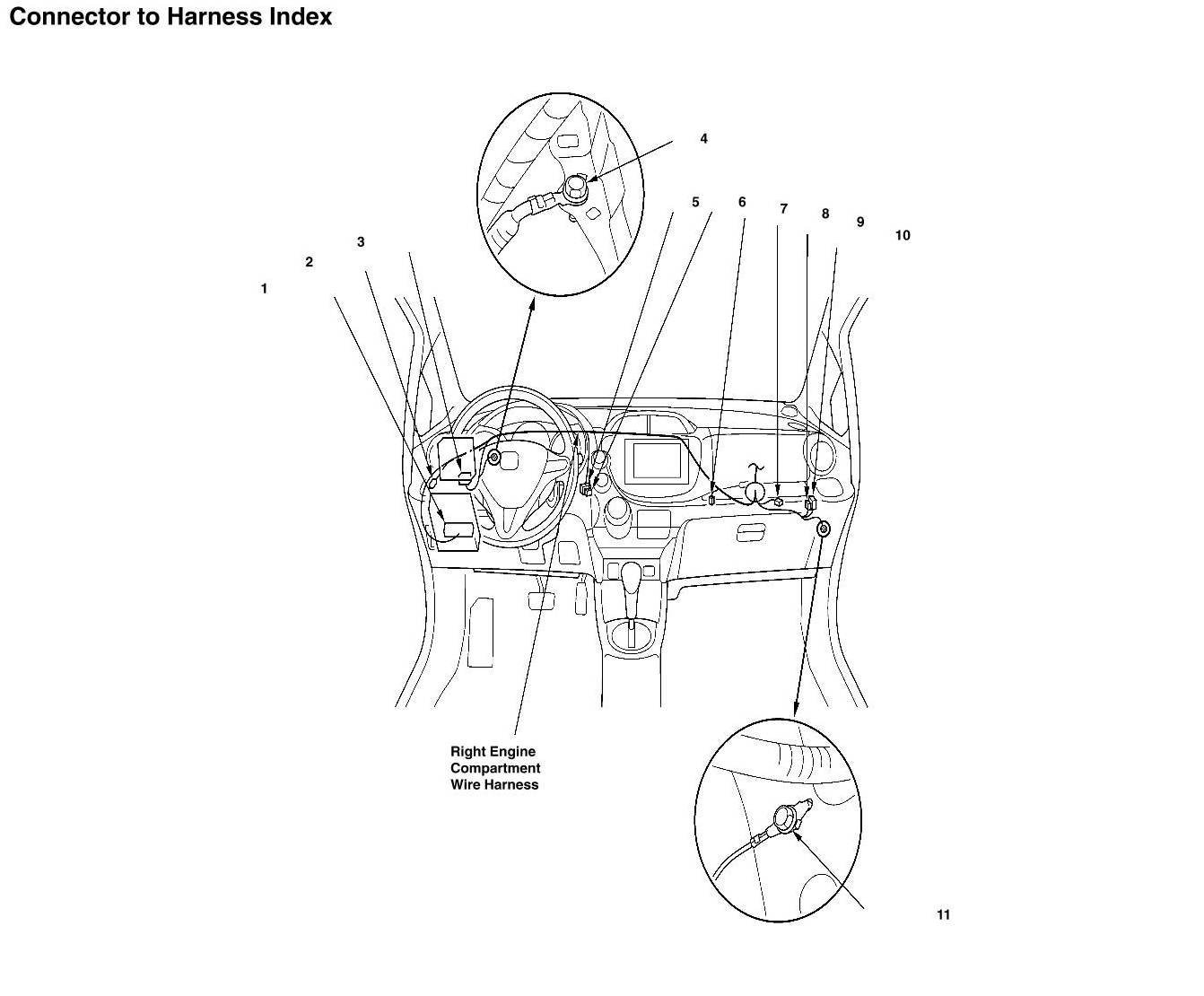 Connector to Harness Index

4

5 6 7 8 9 10

3

2

1

Right Engine Compartment Wire Harness

11