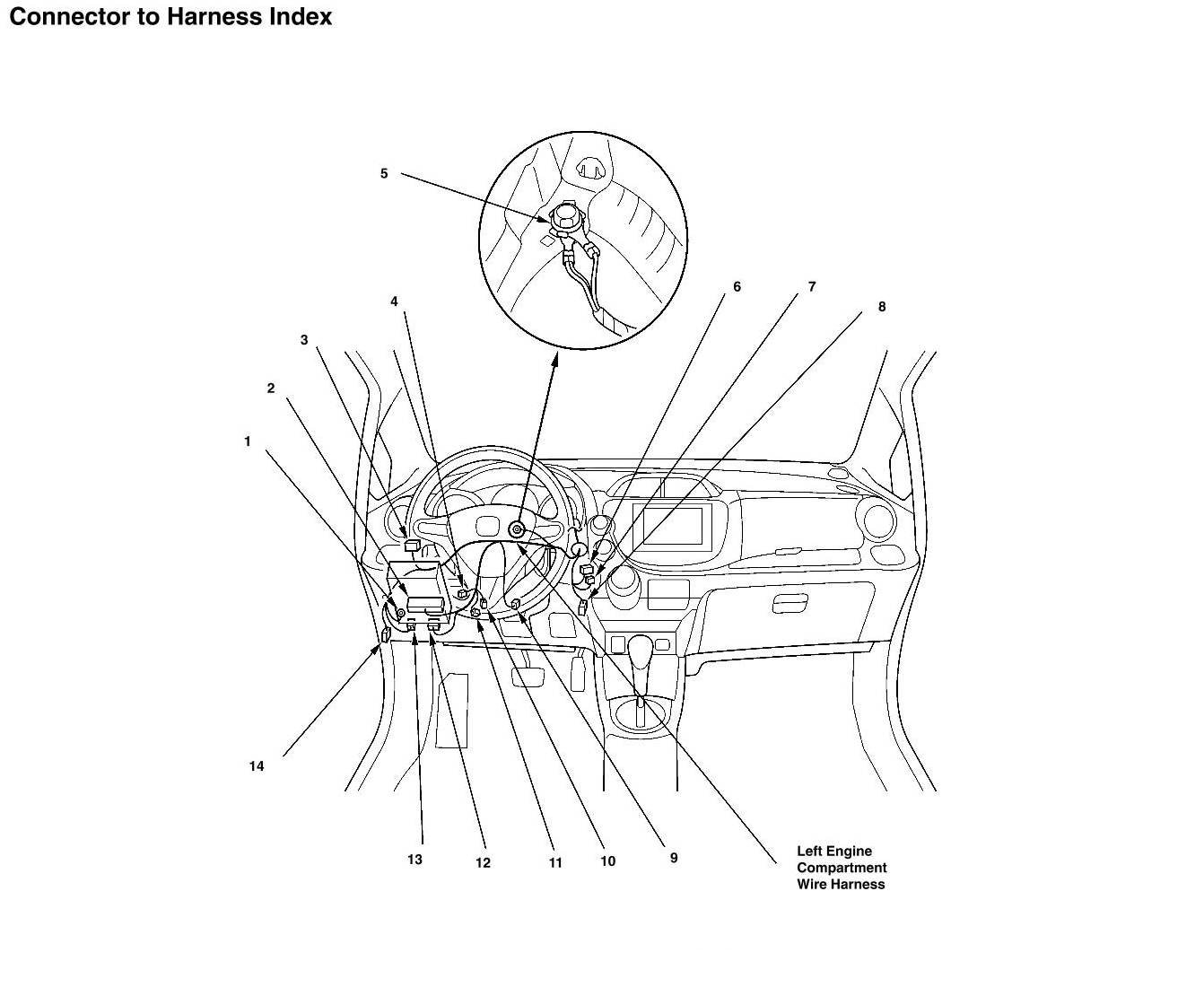 Connector to Harness Index

5

4

6

7

8

3

2

1

14

13

12

11

10

9

Left Engine Compartment Wire Harness