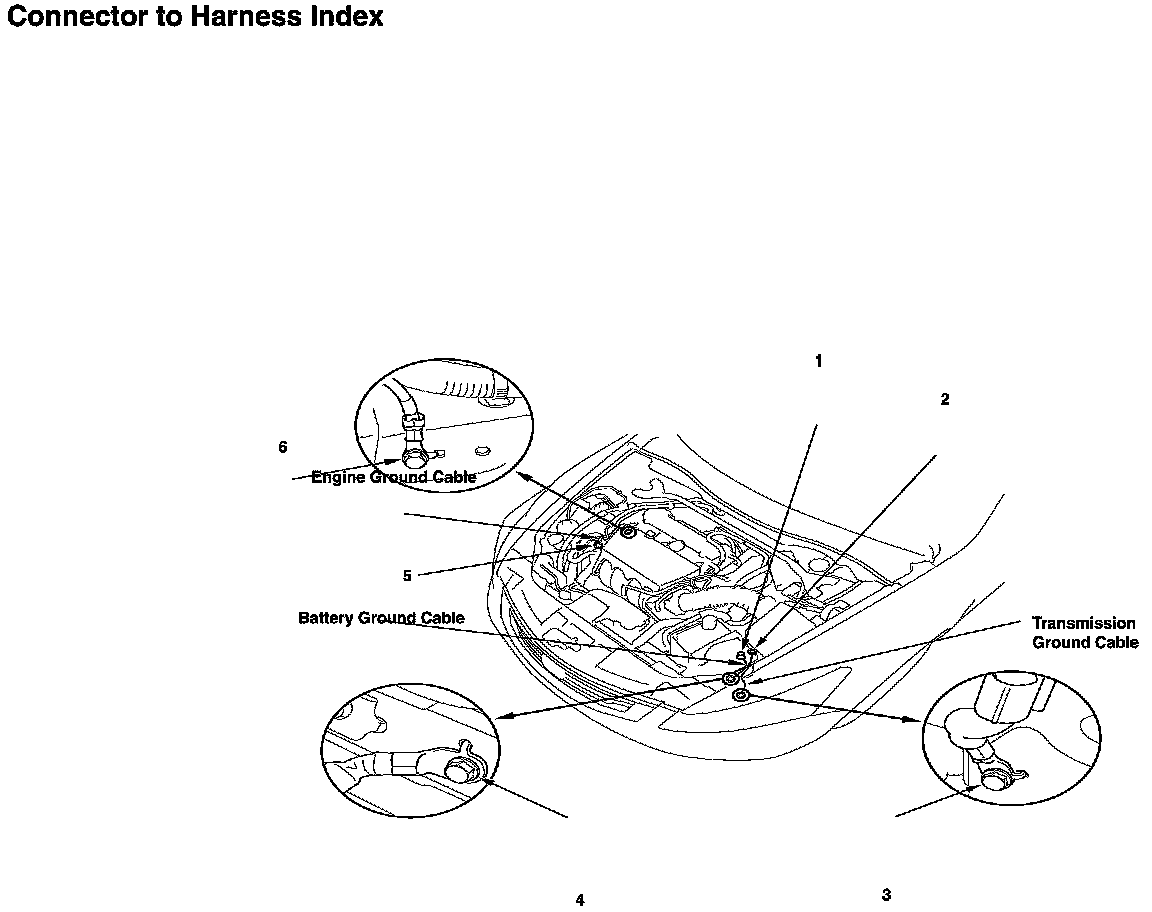 Connector to Harness Index

1

2

6

Engine Ground Cable

5

Battery Ground Cable

Transmission Ground Cable

4

3