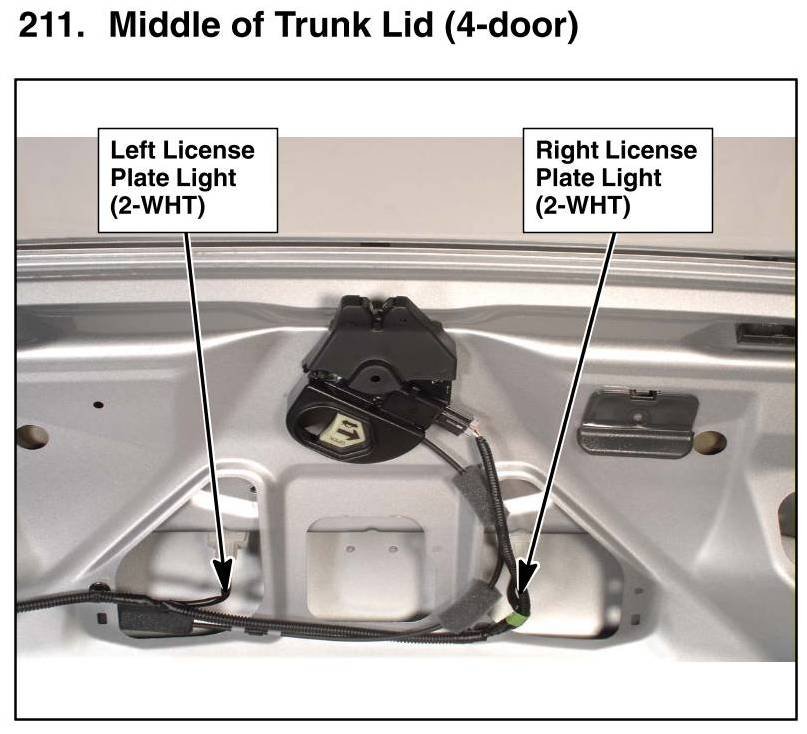 211. Middle of Trunk Lid (4-door)

Left License Plate Light (2-WHT)

Right License Plate Light (2-WHT)