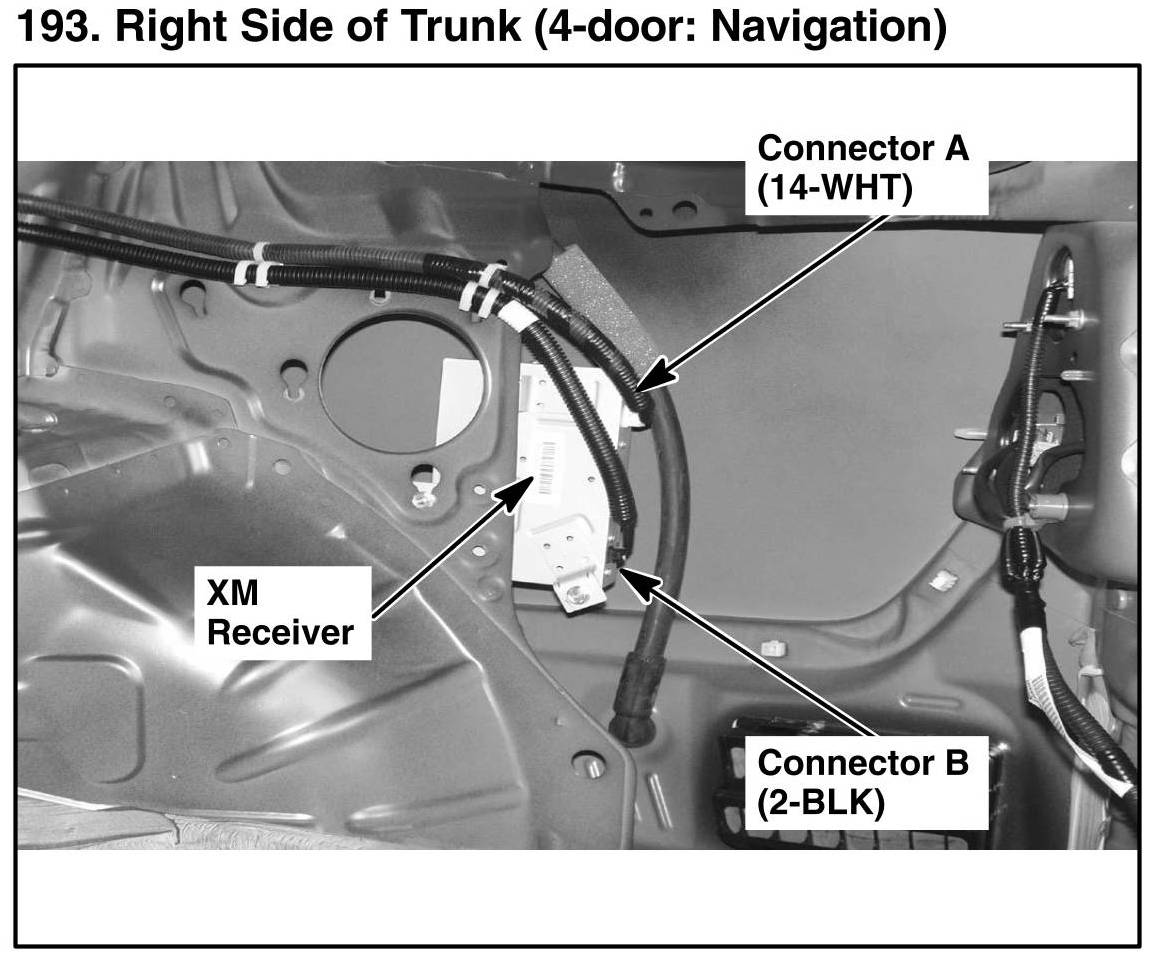 193. Right Side of Trunk (4-door: Navigation)

Connector A
(14-WHT)

XM
Receiver

Connector B
(2-BLK)