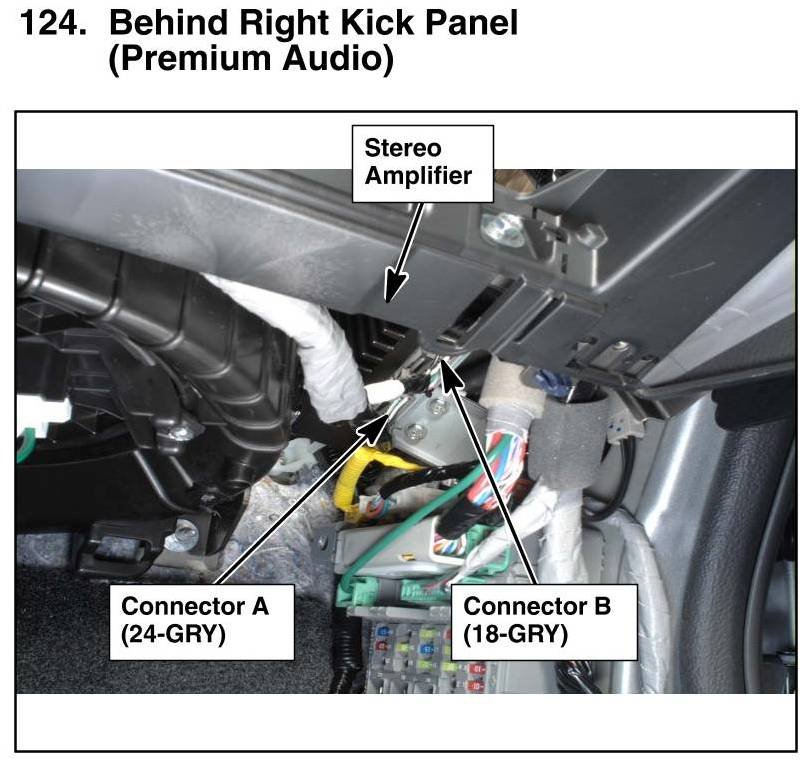 124. Behind Right Kick Panel (Premium Audio)

Stereo Amplifier

Connector A (24-GRY)

Connector B (18-GRY)