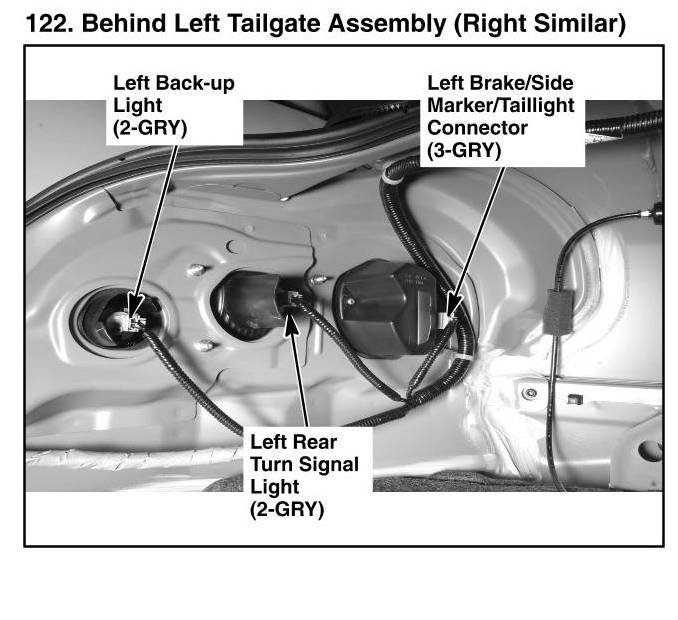 122. Behind Left Tailgate Assembly (Right Similar)

Left Back-up Light (2-GRY)

Left Brake/Side Marker/Taillight Connector (3-GRY)

Left Rear Turn Signal Light (2-GRY)