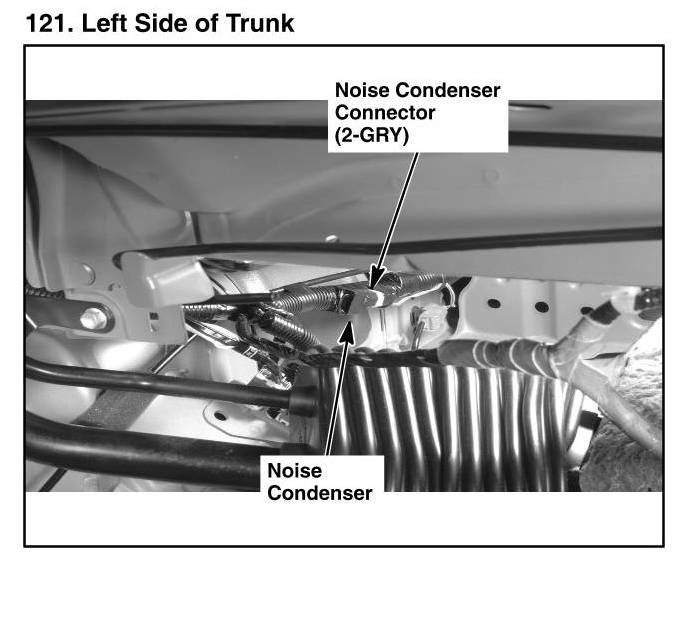 121. Left Side of Trunk

Noise Condenser Connector (2-GRY)

Noise Condenser