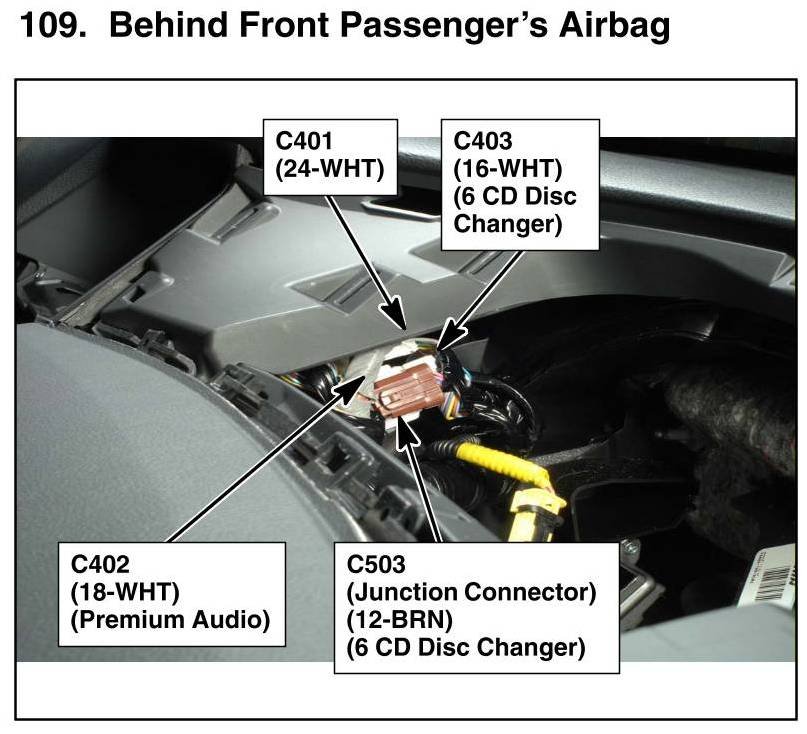 109. Behind Front Passenger's Airbag

C401
(24-WHT)

C403
(16-WHT)
(6 CD Disc Changer)

C402
(18-WHT)
(Premium Audio)

C503
(Junction Connector)
(12-BRN)
(6 CD Disc Changer)