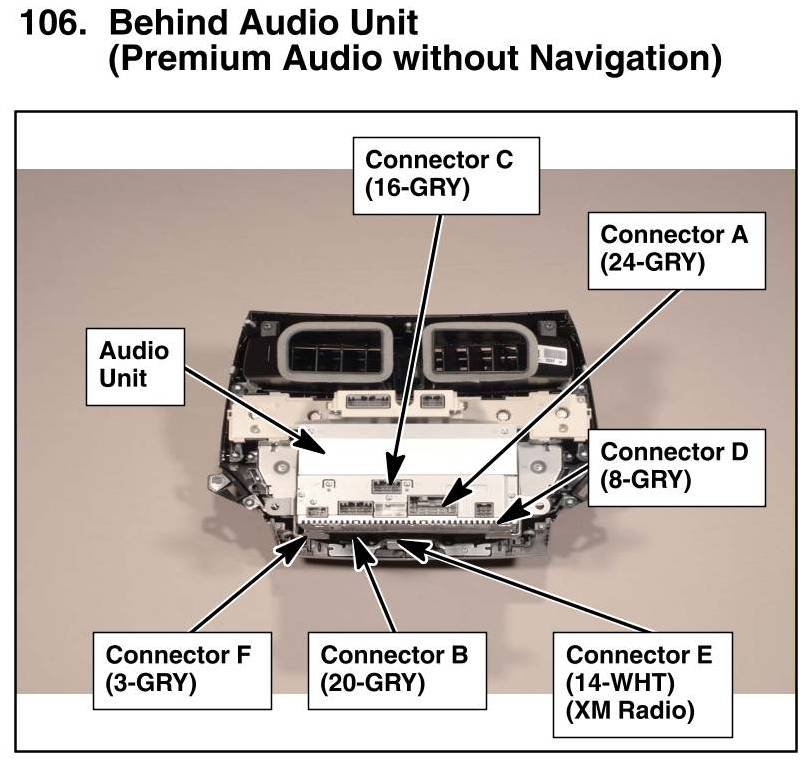 106. Behind Audio Unit (Premium Audio without Navigation)

Connector C (16-GRY)

Connector A (24-GRY)

Audio Unit

Connector D (8-GRY)

Connector F (3-GRY)

Connector B (20-GRY)

Connector E (14-WHT) (XM Radio)