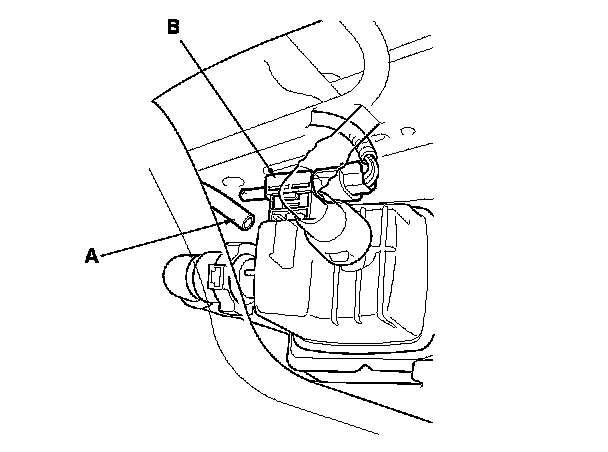 B

A