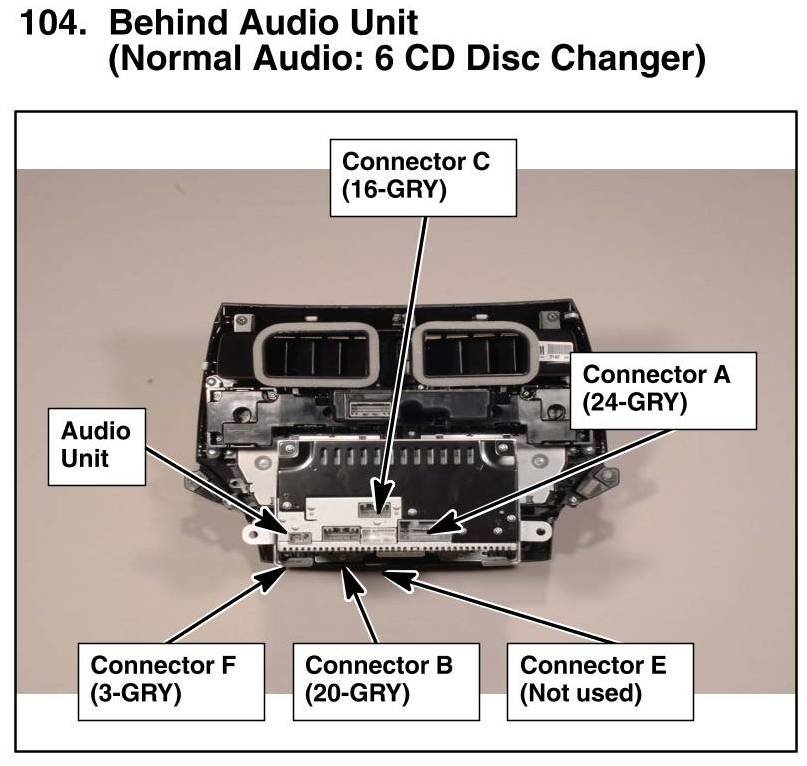 104. Behind Audio Unit (Normal Audio: 6 CD Disc Changer)

Connector C (16-GRY)

Connector A (24-GRY)

Audio Unit

Connector F (3-GRY)

Connector B (20-GRY)

Connector E (Not used)