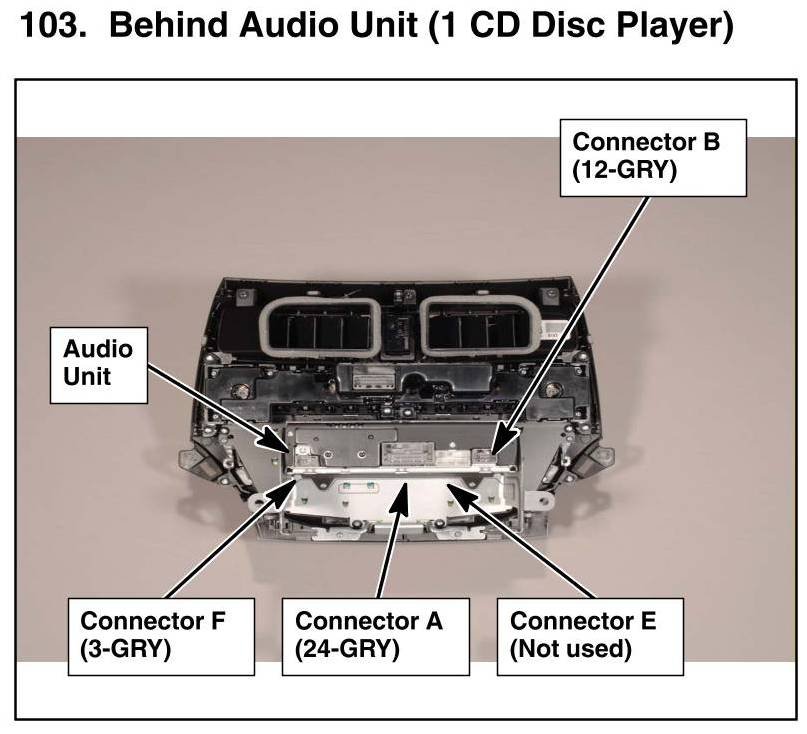 103. Behind Audio Unit (1 CD Disc Player)

Connector B
(12-GRY)

Audio
Unit

Connector F
(3-GRY)

Connector A
(24-GRY)

Connector E
(Not used)