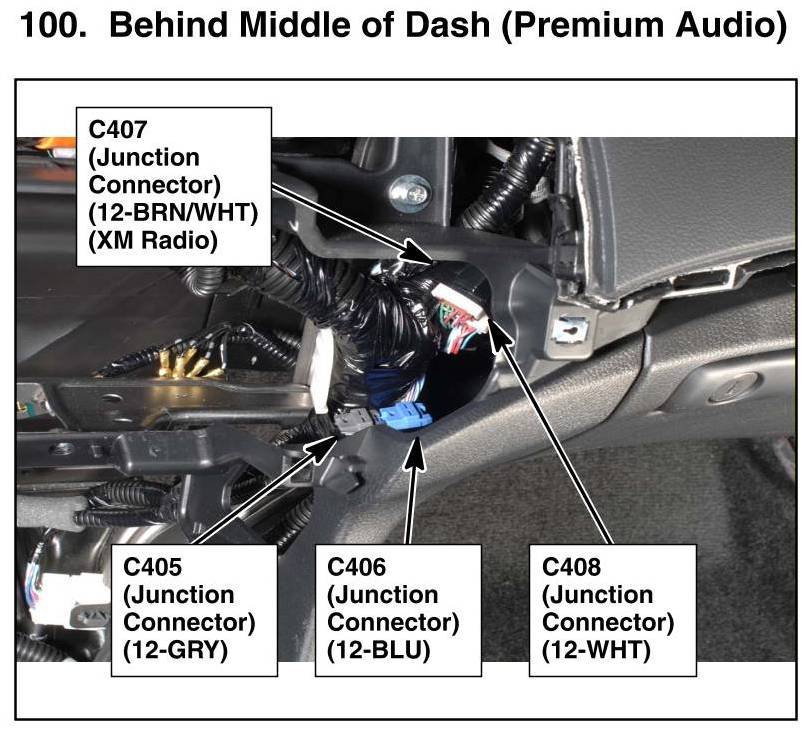 100. Behind Middle of Dash (Premium Audio)

C407
(Junction
Connector)
(12-BRN/WHT)
(XM Radio)

C405
(Junction
Connector)
(12-GRY)

C406
(Junction
Connector)
(12-BLU)

C408
(Junction
Connector)
(12-WHT)