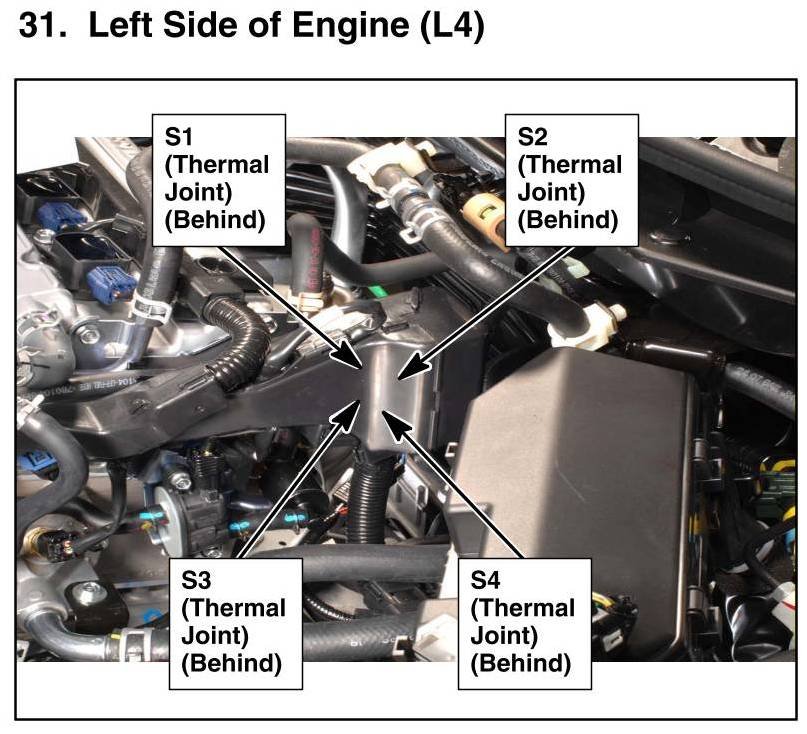 31. Left Side of Engine (L4)

S1 (Thermal Joint) (Behind)

S2 (Thermal Joint) (Behind)

S3 (Thermal Joint) (Behind)

S4 (Thermal Joint) (Behind)