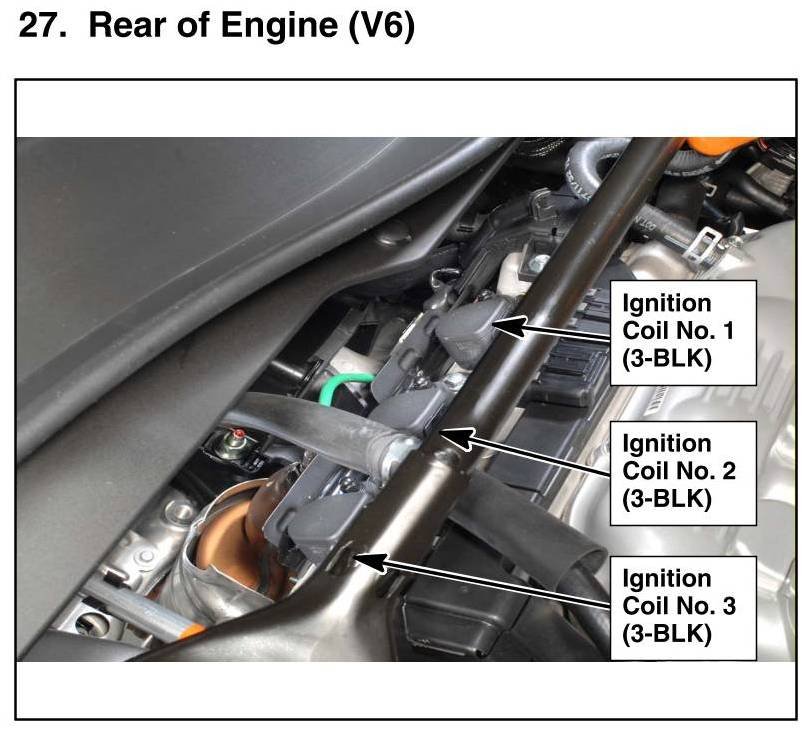 27. Rear of Engine (V6)

Ignition Coil No. 1 (3-BLK)

Ignition Coil No. 2 (3-BLK)

Ignition Coil No. 3 (3-BLK)