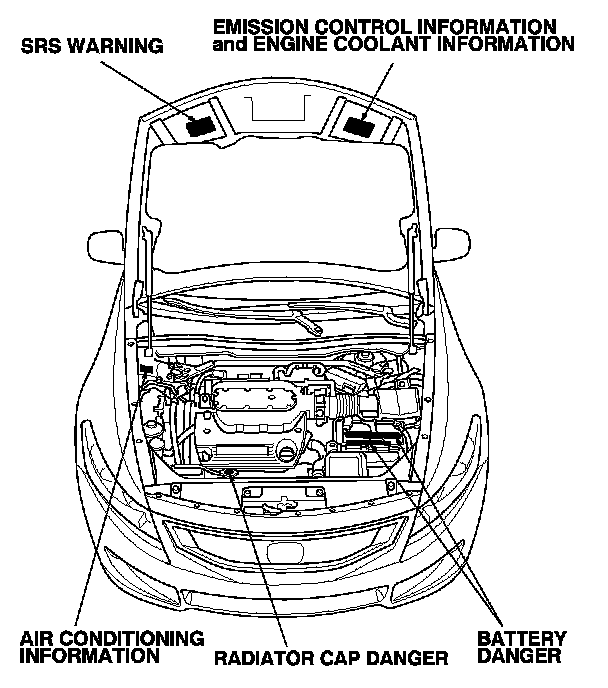 SRS WARNING

EMISSION CONTROL INFORMATION and ENGINE COOLANT INFORMATION

AIR CONDITIONING INFORMATION

RADIATOR CAP DANGER

BATTERY DANGER