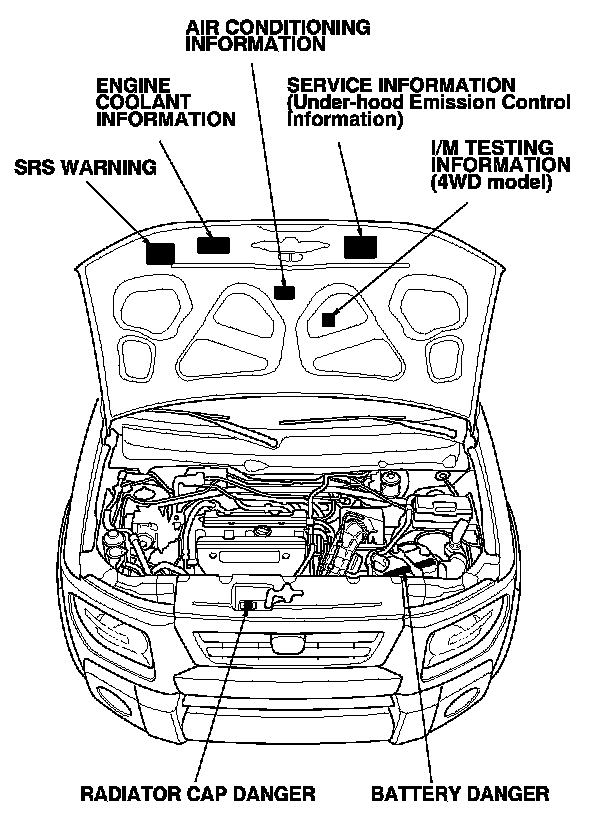 AIR CONDITIONING INFORMATION

ENGINE COOLANT INFORMATION

SERVICE INFORMATION (Under-hood Emission Control Information)

SRS WARNING

I/M TESTING INFORMATION (4WD model)

RADIATOR CAP DANGER

BATTERY DANGER