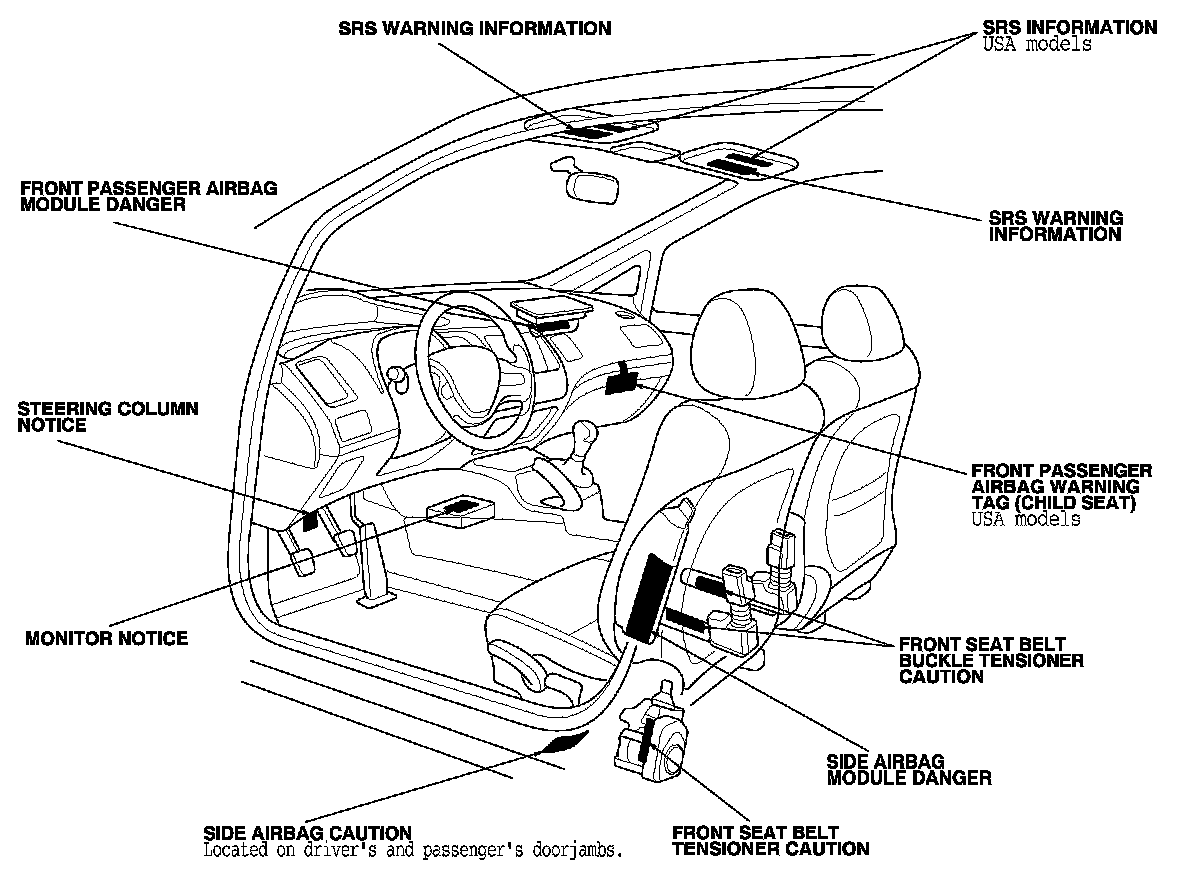 SRS WARNING INFORMATION

SRS INFORMATION
USA models

FRONT PASSENGER AIRBAG MODULE DANGER

SRS WARNING INFORMATION

STEERING COLUMN NOTICE

FRONT PASSENGER AIRBAG WARNING TAG (CHILD SEAT)
USA models

MONITOR NOTICE

FRONT SEAT BELT BUCKLE TENSIONER CAUTION

SIDE AIRBAG MODULE DANGER

SIDE AIRBAG CAUTION
Located on driver's and passenger's doorjambs.

FRONT SEAT BELT TENSIONER CAUTION