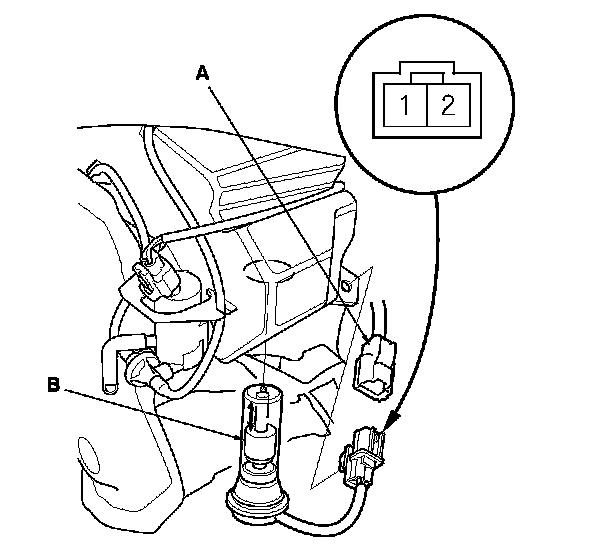 A
1 2
B