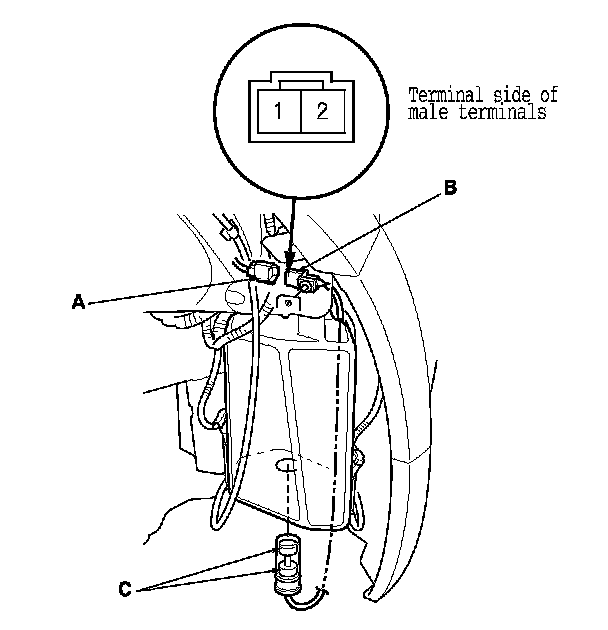 1 2

Terminal side of male terminals

B

A

C