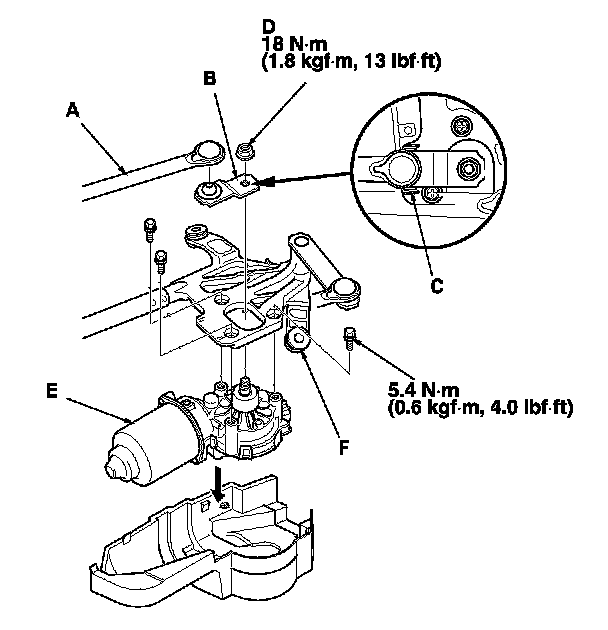 D
18 N·m
(1.8 kgf·m, 13 lbf·ft)

B

A

C

E

5.4 N·m
(0.6 kgf·m, 4.0 lbf·ft)

F