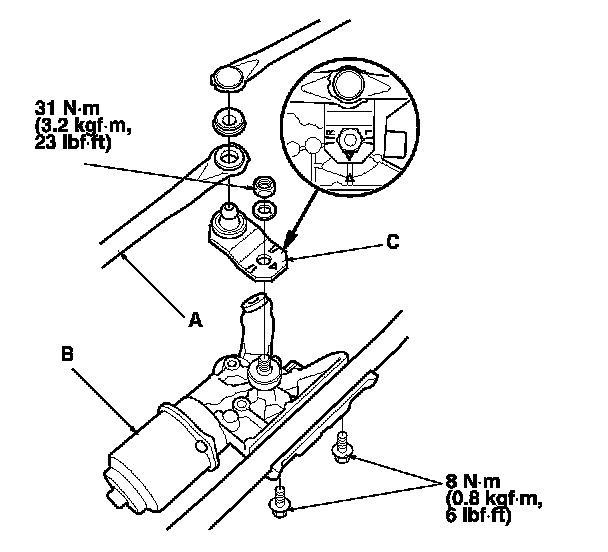 31 N·m
(3.2 kgf·m,
23 lbf·ft)

C

A

B

8 N·m
(0.8 kgf·m,
6 lbf·ft)