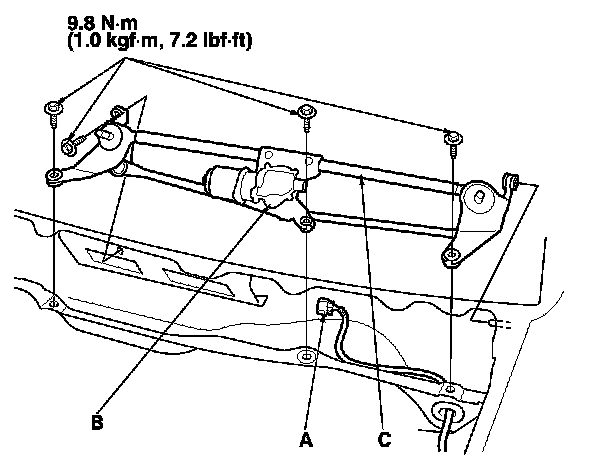 9.8 N·m
(1.0 kgf·m, 7.2 lbf·ft)

B

A

C