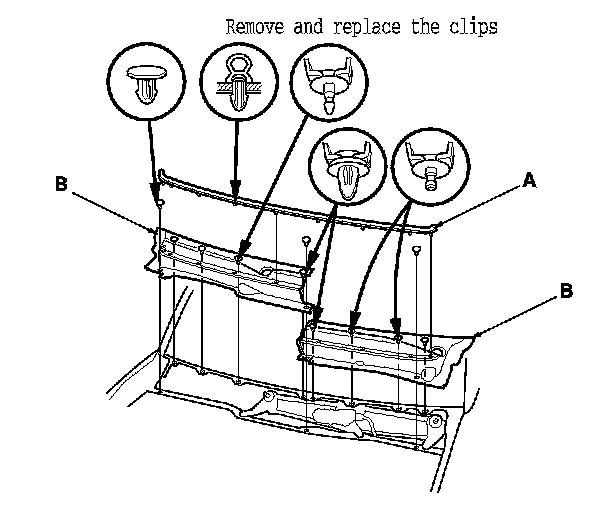 Remove and replace the clips

B

A

B