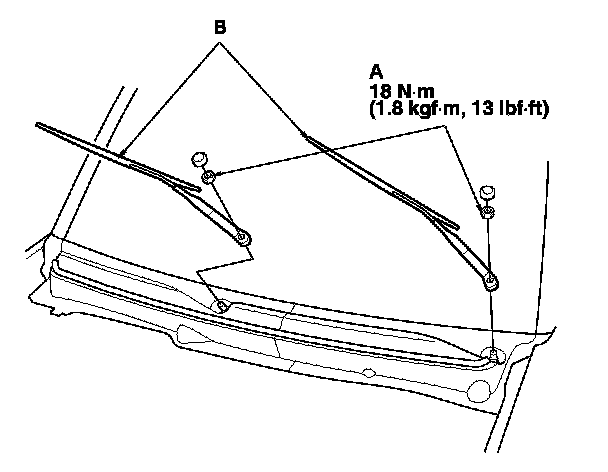 B

A
18 N·m
(1.8 kgf·m, 13 lbf·ft)