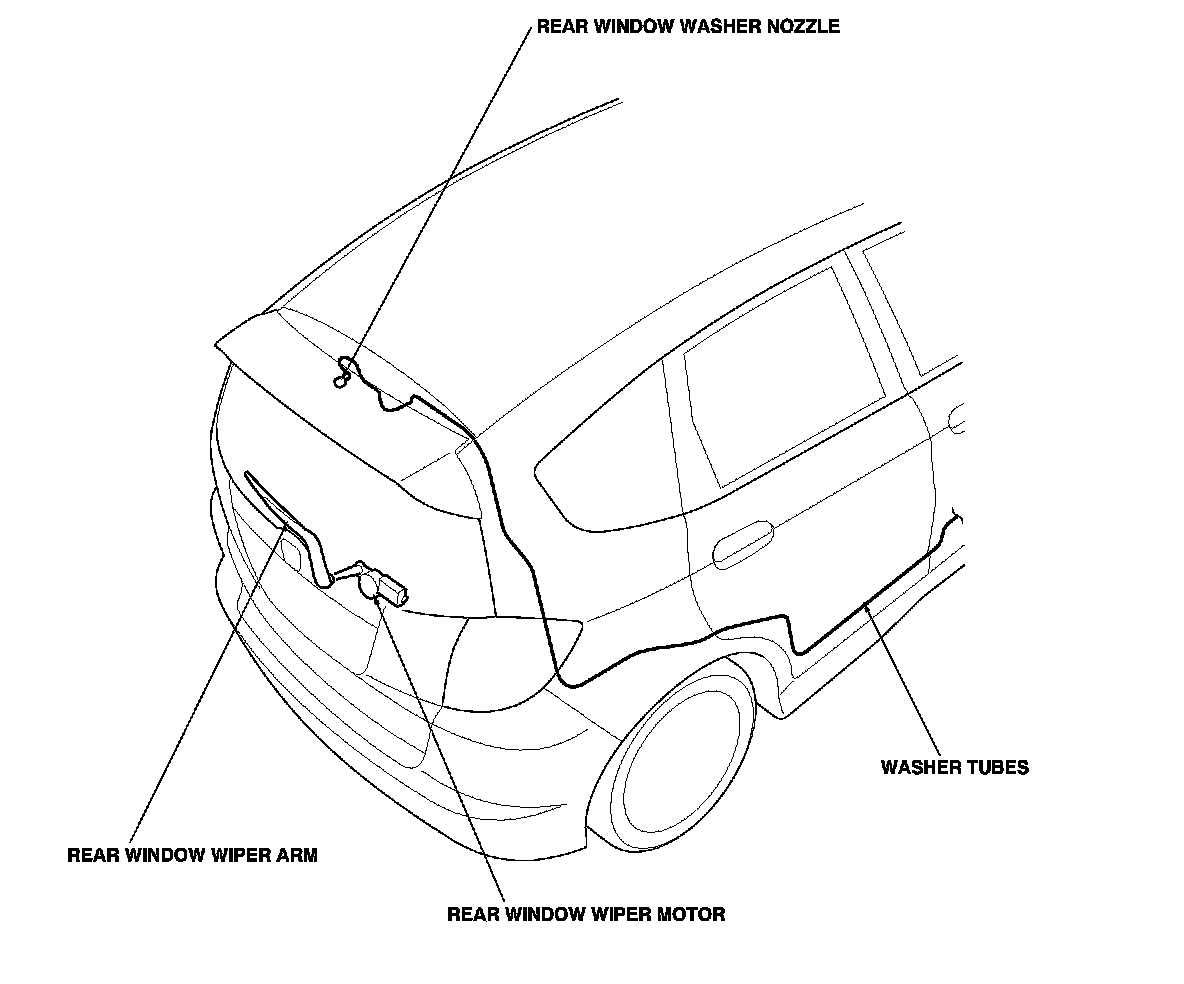 REAR WINDOW WASHER NOZZLE

WASHER TUBES

REAR WINDOW WIPER ARM

REAR WINDOW WIPER MOTOR