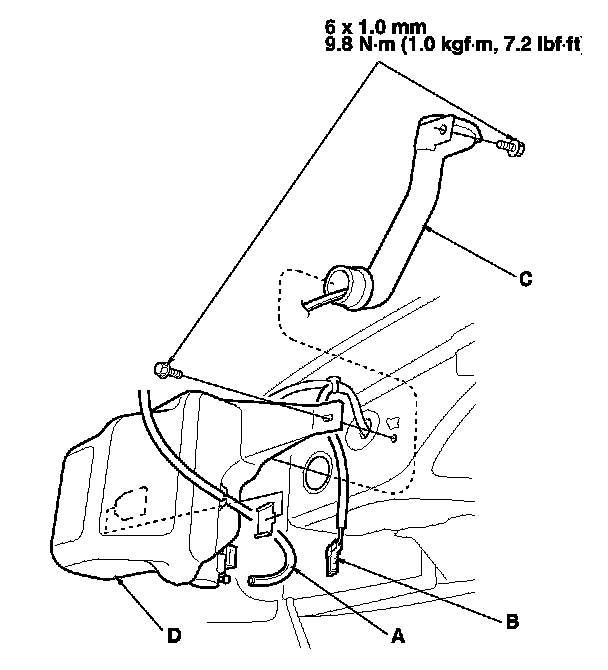 6 x 1.0 mm
9.8 N·m (1.0 kgf·m, 7.2 lbf·ft)

C

D

A

B