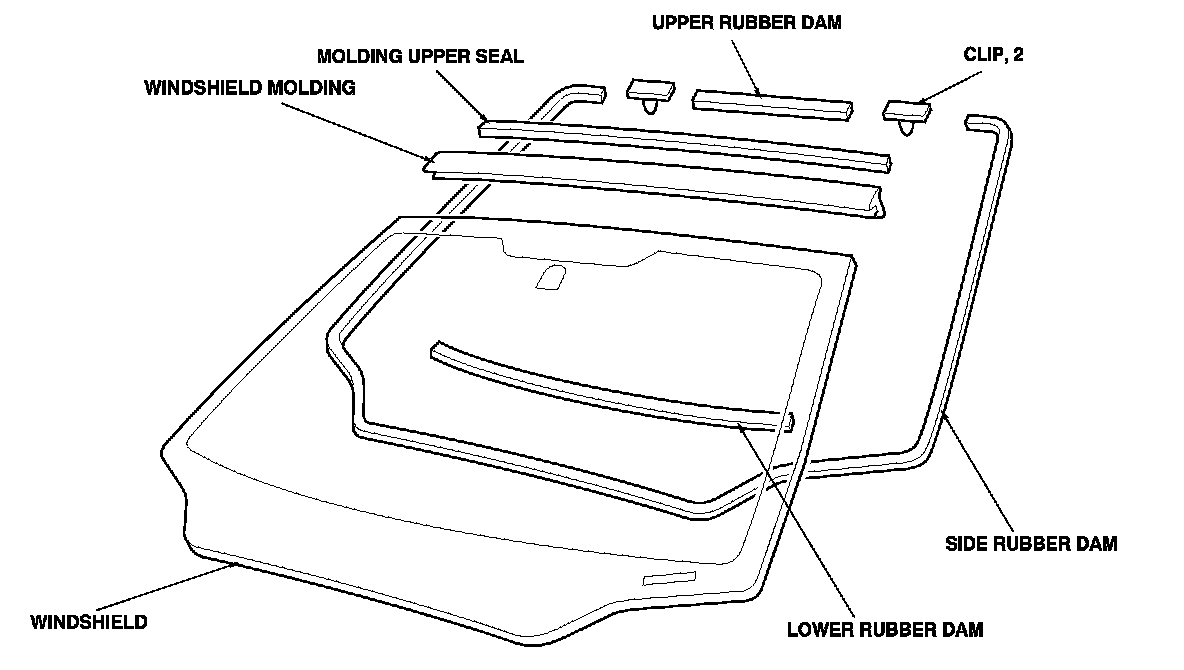 UPPER RUBBER DAM

MOLDING UPPER SEAL

CLIP, 2

WINDSHIELD MOLDING

SIDE RUBBER DAM

WINDSHIELD

LOWER RUBBER DAM