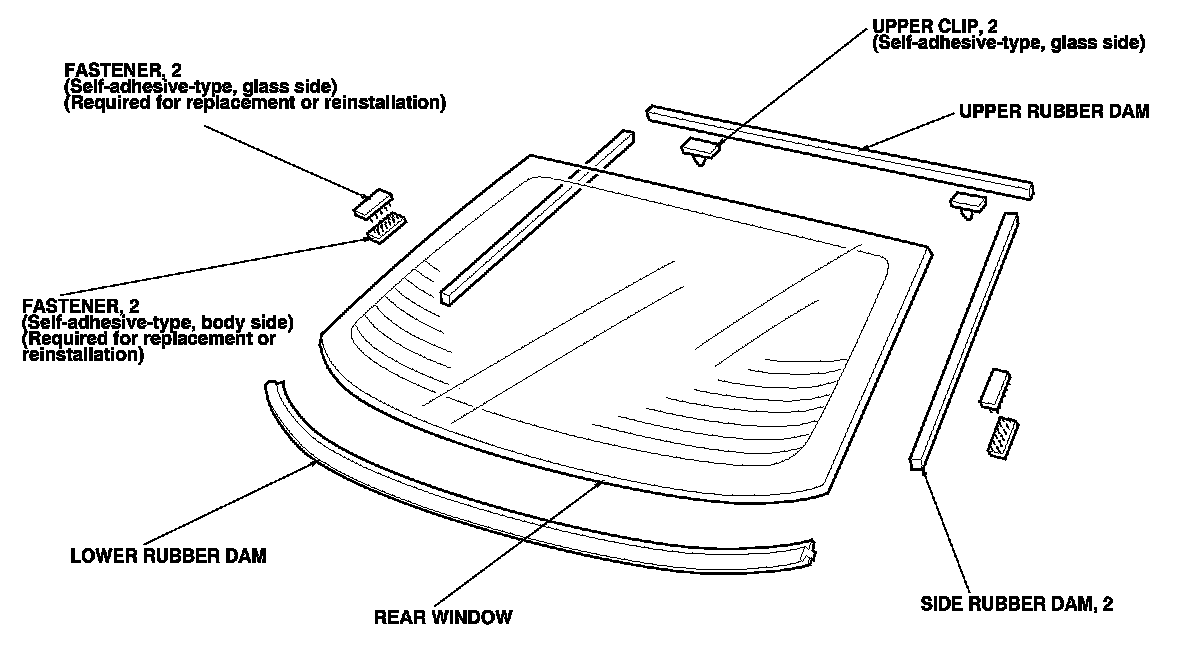 FASTENER, 2
(Self-adhesive-type, glass side)
(Required for replacement or reinstallation)

UPPER CLIP, 2
(Self-adhesive-type, glass side)

UPPER RUBBER DAM

FASTENER, 2
(Self-adhesive-type, body side)
(Required for replacement or reinstallation)

LOWER RUBBER DAM

REAR WINDOW

SIDE RUBBER DAM, 2