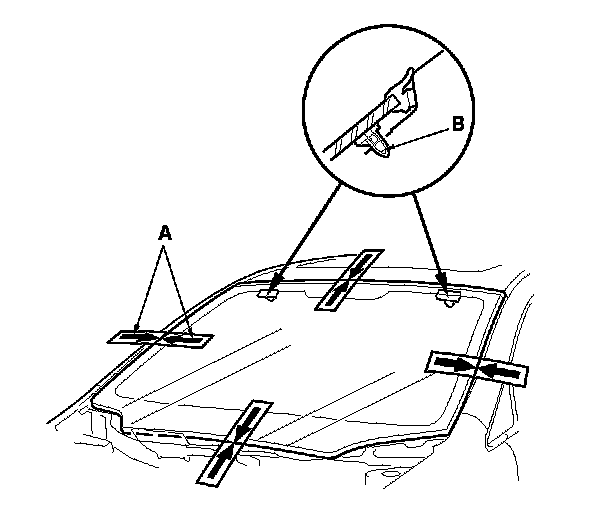 B

A