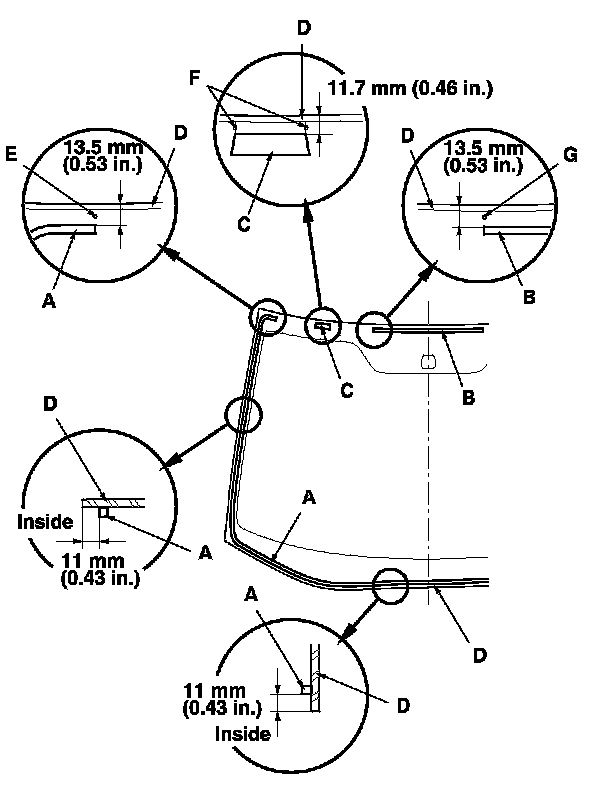 D
F
11.7 mm (0.46 in.)
C
E
13.5 mm (0.53 in.)
D
A
D
13.5 mm (0.53 in.)
G
B
C
B
D
Inside
11 mm (0.43 in.)
A
A
A
11 mm (0.43 in.)
Inside
D
D