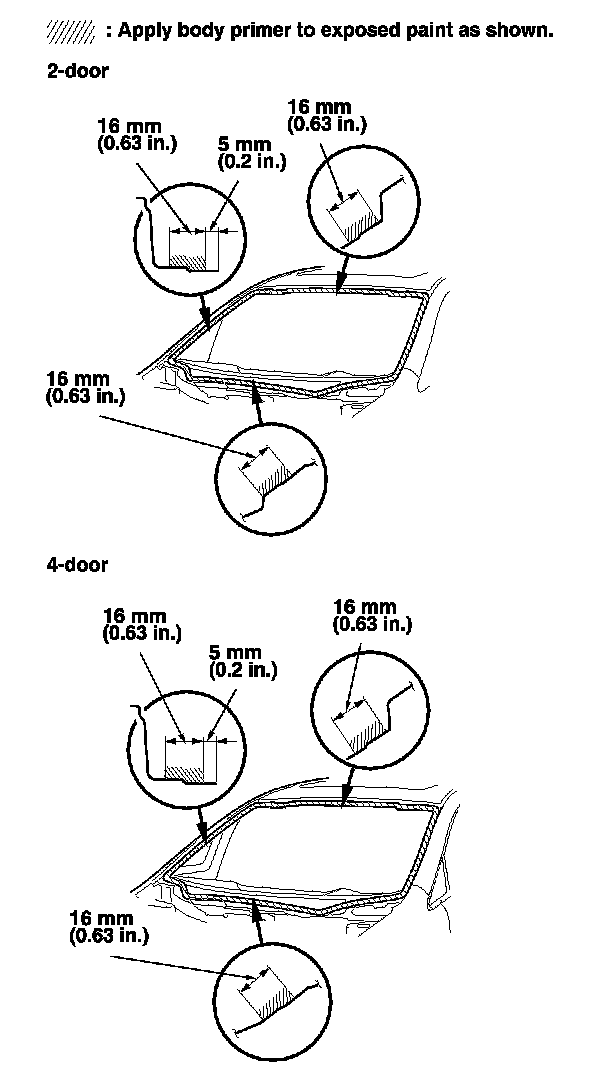 : Apply body primer to exposed paint as shown.

2-door

16 mm
(0.63 in.)

5 mm
(0.2 in.)

16 mm
(0.63 in.)

16 mm
(0.63 in.)

4-door

16 mm
(0.63 in.)

5 mm
(0.2 in.)

16 mm
(0.63 in.)

16 mm
(0.63 in.)