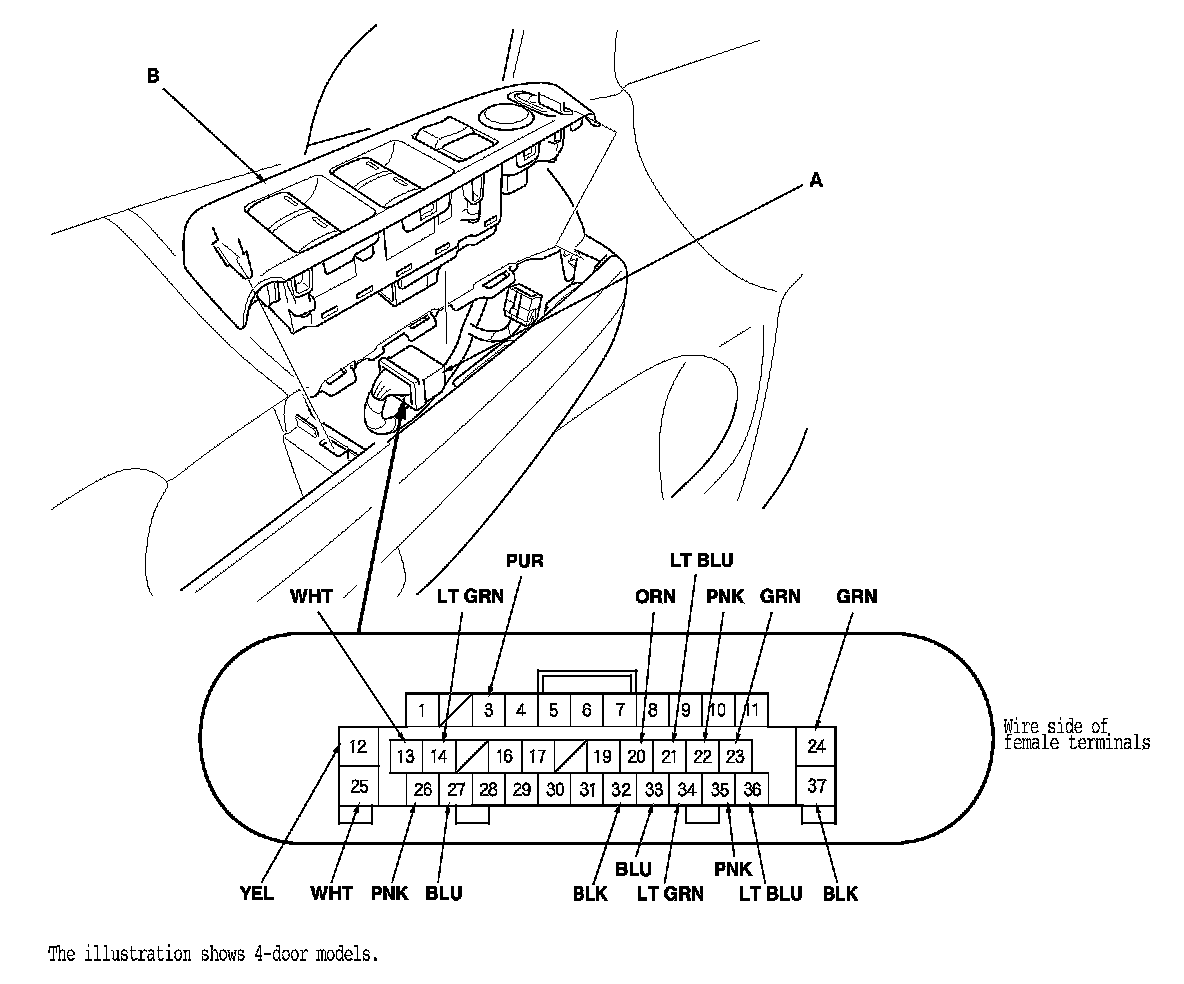 B

A

PUR

LT BLU

WHT

LT GRN

ORN

PNK

GRN

GRN

1 3 4 5 6 7 8 9 10 11

12 13 14 16 17 19 20 21 22 23 24

25 26 27 28 29 30 31 32 33 34 35 36 37

Wire side of female terminals

YEL

WHT

PNK

BLU

BLK

BLU

LT GRN

PNK

LT BLU

BLK

The illustration shows 4-door models.