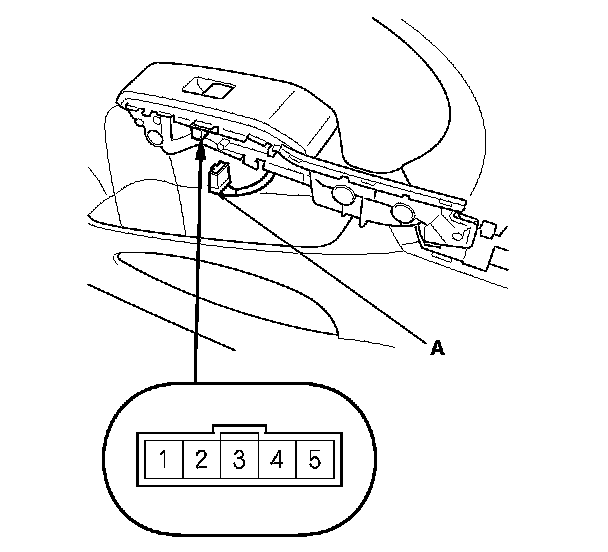 A

1 2 3 4 5