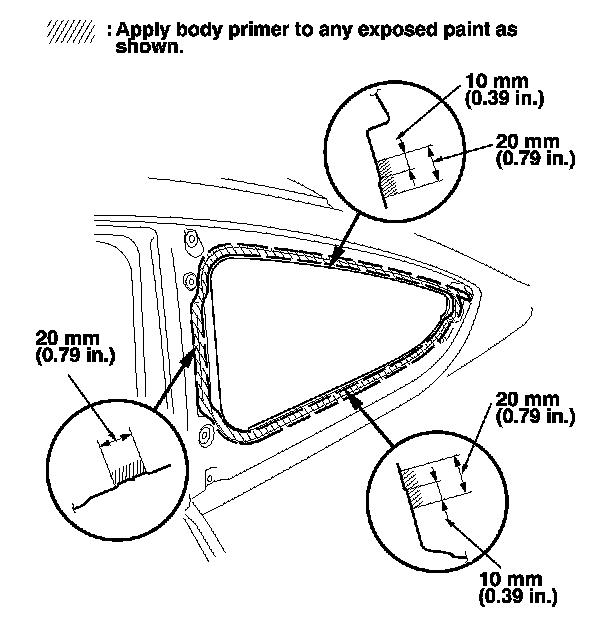 : Apply body primer to any exposed paint as shown.

10 mm
(0.39 in.)

20 mm
(0.79 in.)

20 mm
(0.79 in.)

20 mm
(0.79 in.)

10 mm
(0.39 in.)