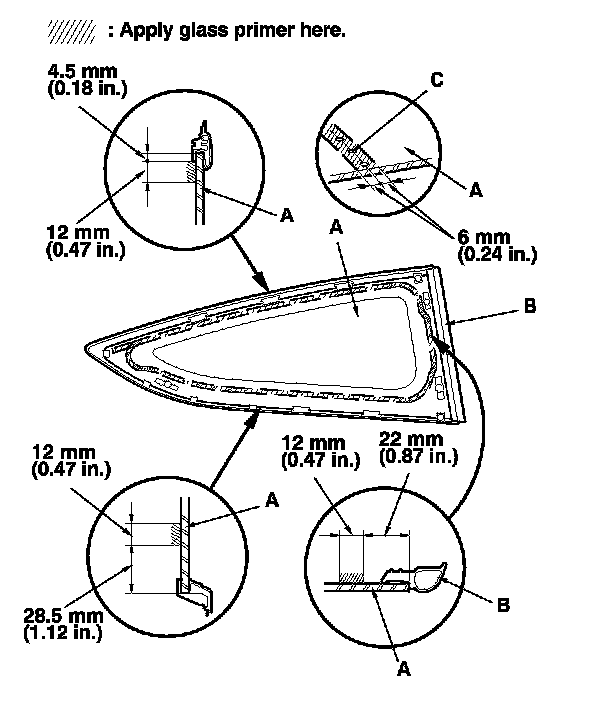 : Apply glass primer here.

4.5 mm
(0.18 in.)

12 mm
(0.47 in.)

A

C

A

6 mm
(0.24 in.)

A

B

12 mm
(0.47 in.)

A

28.5 mm
(1.12 in.)

12 mm
(0.47 in.)

22 mm
(0.87 in.)

B

A