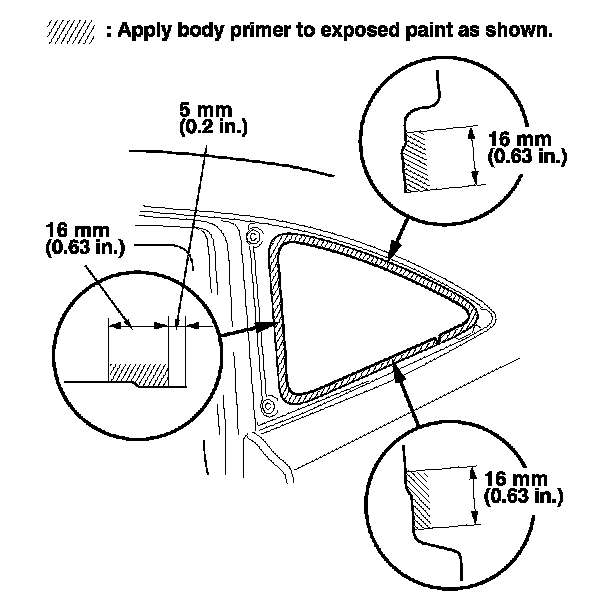 : Apply body primer to exposed paint as shown.

5 mm
(0.2 in.)

16 mm
(0.63 in.)

16 mm
(0.63 in.)

16 mm
(0.63 in.)